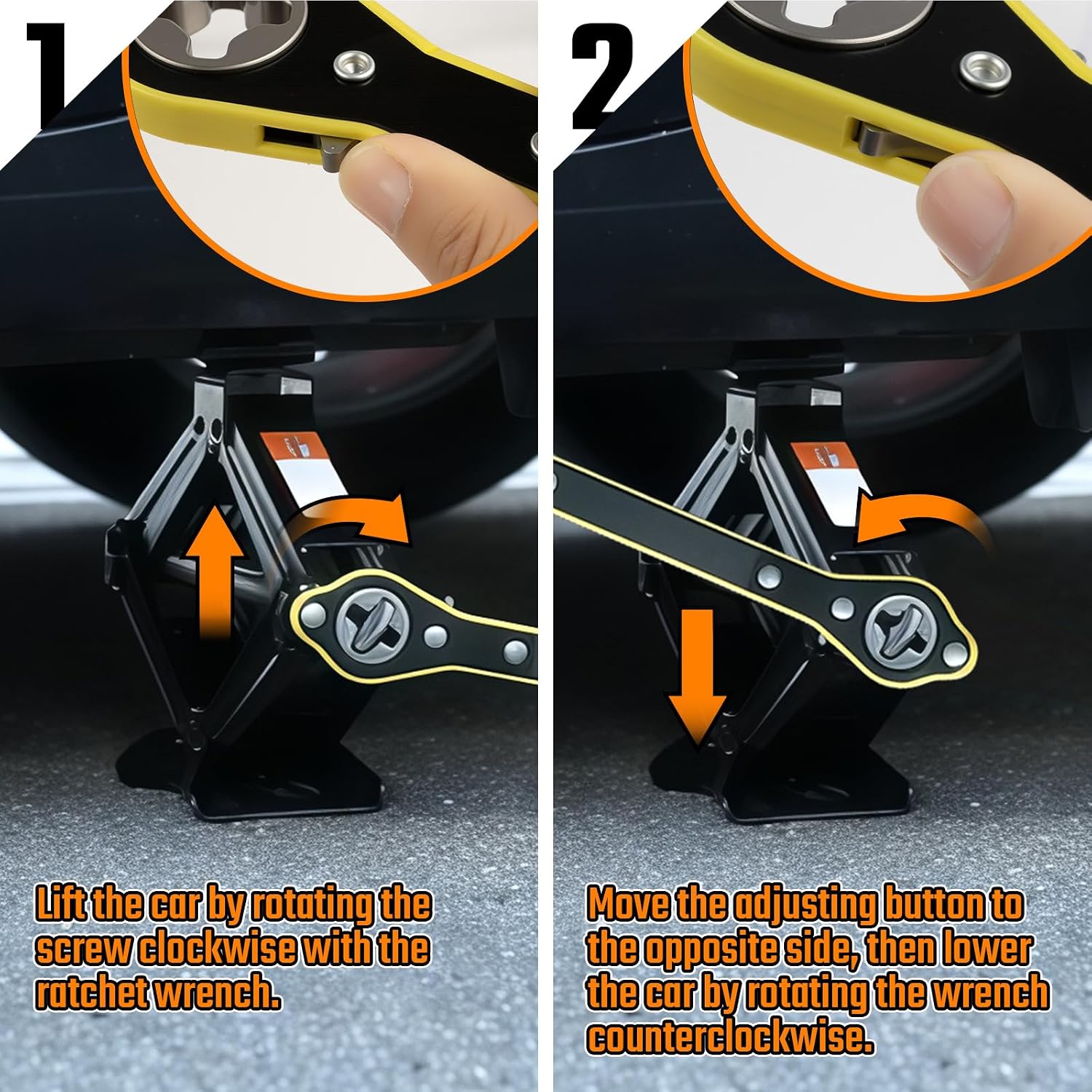 1

Lift the car by rotating the screw clockwise with the ratchet wrench.

2

Move the adjusting button to the opposite side, then lower the car by rotating the wrench counterclockwise.