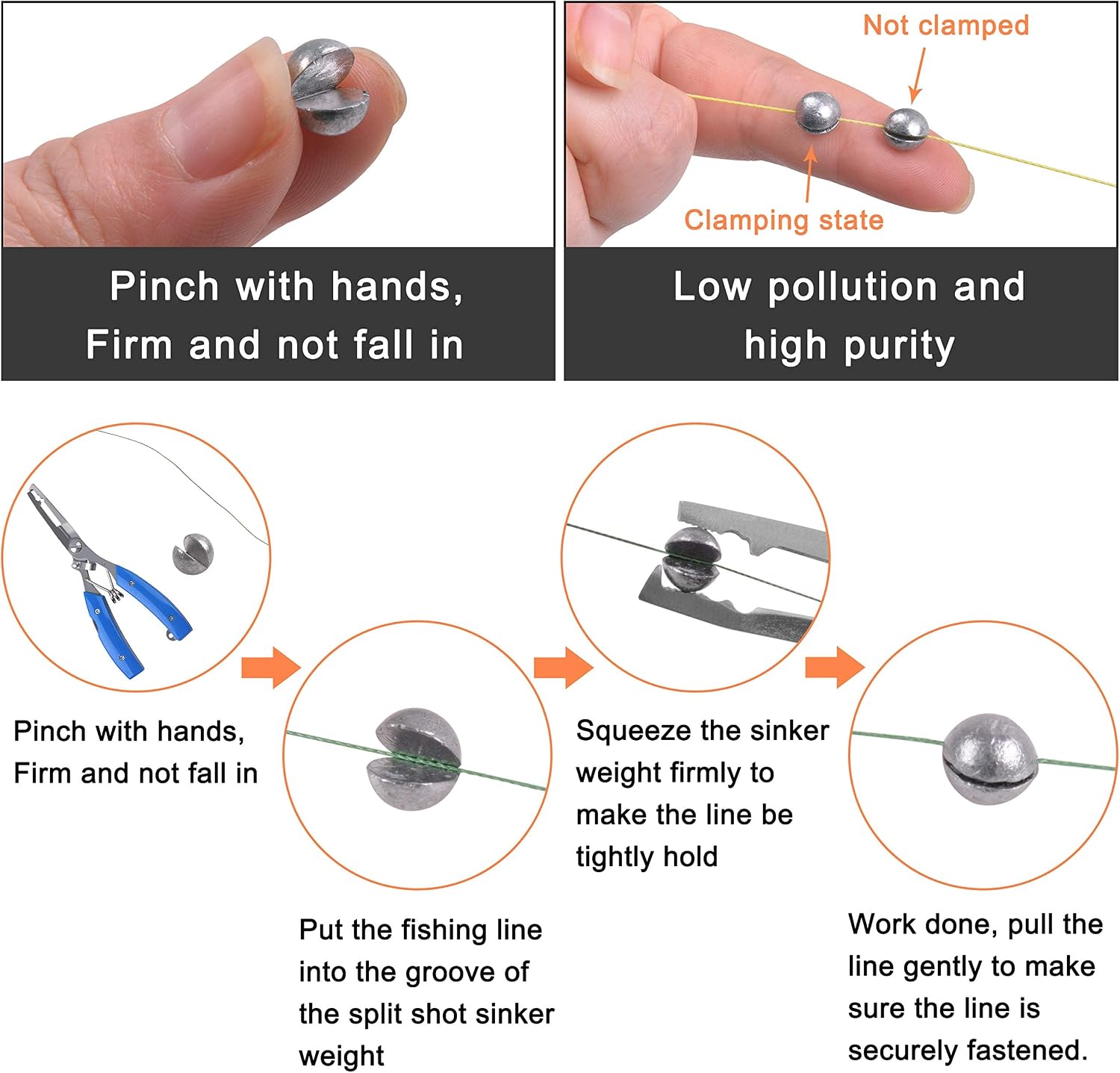 Pinch with hands,
Firm and not fall in

Not clamped

Clamping state

Low pollution and
high purity

Pinch with hands,
Firm and not fall in

Put the fishing line into the groove of the split shot sinker weight

Squeeze the sinker weight firmly to make the line be tightly hold

Work done, pull the line gently to make sure the line is securely fastened.