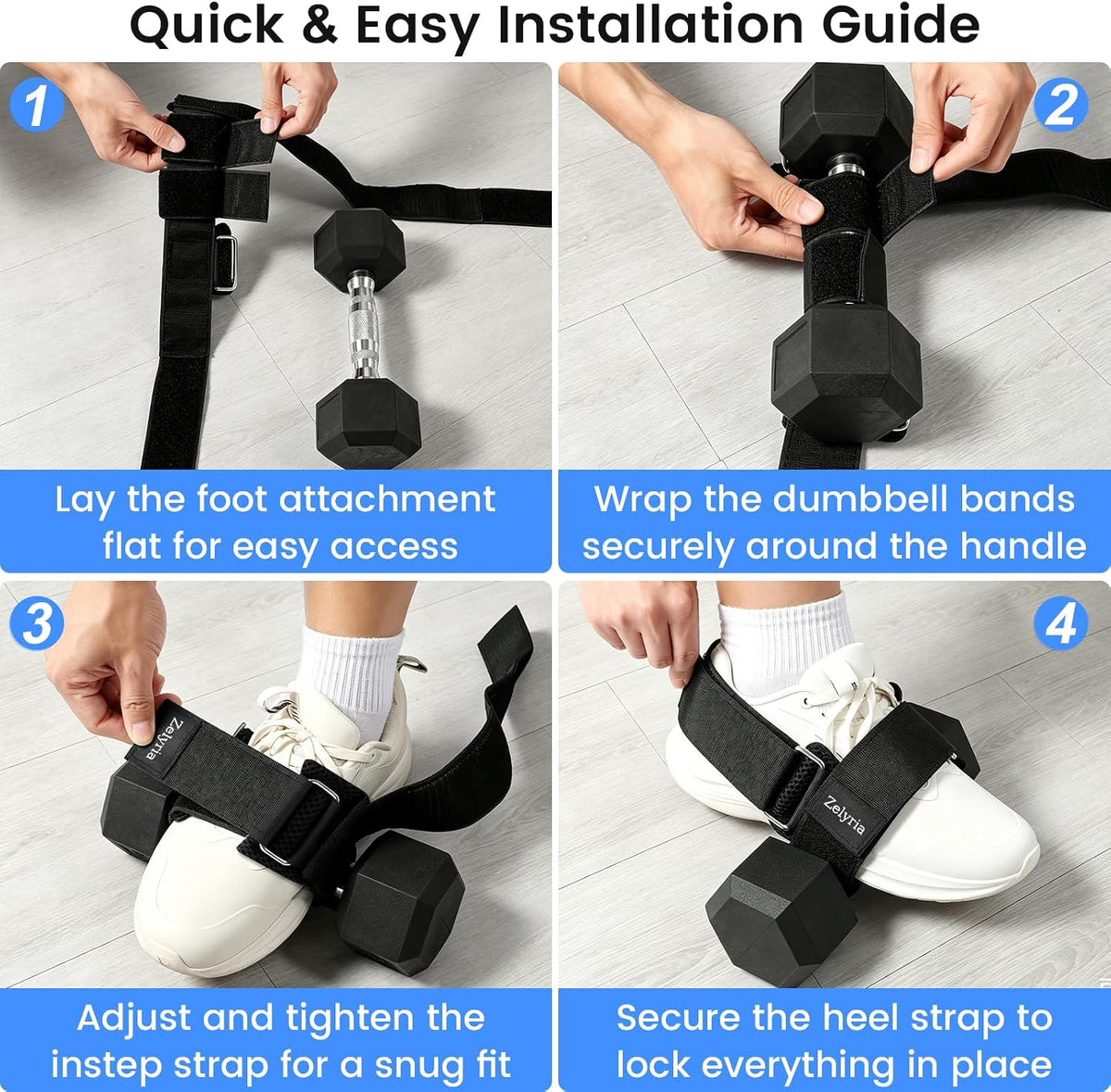 Quick & Easy Installation Guide

1

Lay the foot attachment flat for easy access

2

Wrap the dumbbell bands securely around the handle

3

Zelyria

Adjust and tighten the instep strap for a snug fit

4

Zelyria

Secure the heel strap to lock everything in place