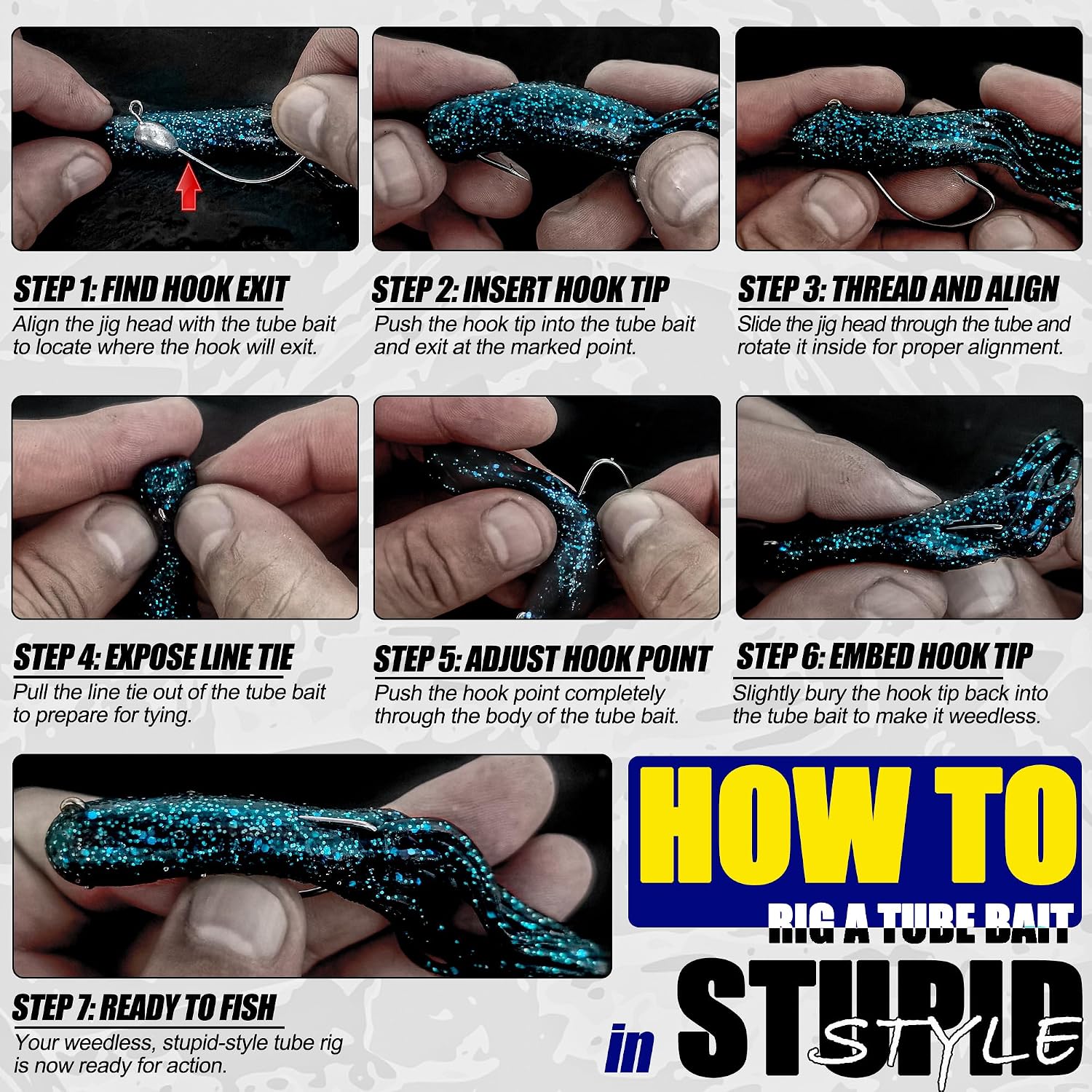 STEP 1: FIND HOOK EXIT
Align the jig head with the tube bait to locate where the hook will exit.

STEP 2: INSERT HOOK TIP
Push the hook tip into the tube bait and exit at the marked point.

STEP 3: THREAD AND ALIGN
Slide the jig head through the tube and rotate it inside for proper alignment.

STEP 4: EXPOSE LINE TIE
Pull the line tie out of the tube bait to prepare for tying.

STEP 5: ADJUST HOOK POINT
Push the hook point completely through the body of the tube bait.

STEP 6: EMBED HOOK TIP
Slightly bury the hook tip back into the tube bait to make it weedless.

STEP 7: READY TO FISH
Your weedless, stupid-style tube rig is now ready for action.

HOW TO
RIG A TUBE BAIT
in STUPID STYLE