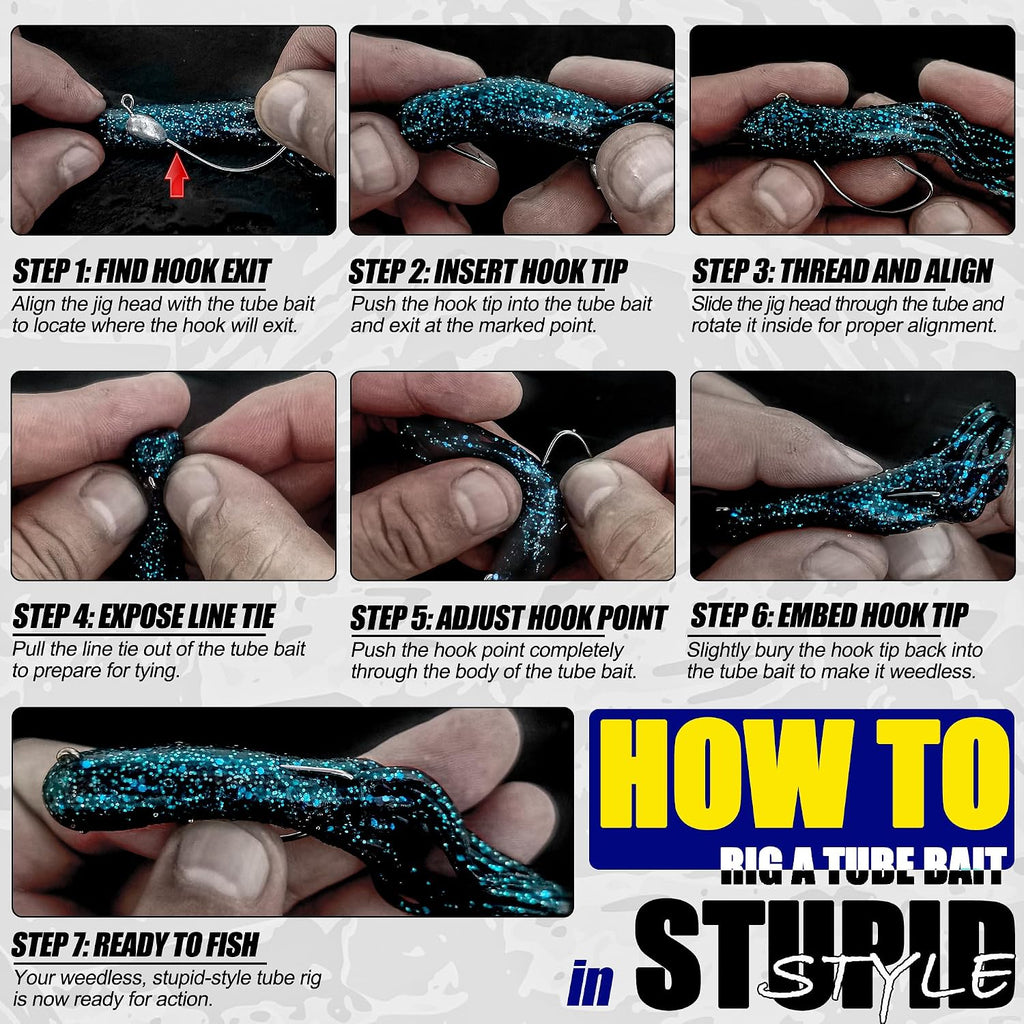 STEP 1: FIND HOOK EXIT
Align the jig head with the tube bait to locate where the hook will exit.

STEP 2: INSERT HOOK TIP
Push the hook tip into the tube bait and exit at the marked point.

STEP 3: THREAD AND ALIGN
Slide the jig head through the tube and rotate it inside for proper alignment.

STEP 4: EXPOSE LINE TIE
Pull the line tie out of the tube bait to prepare for tying.

STEP 5: ADJUST HOOK POINT
Push the hook point completely through the body of the tube bait.

STEP 6: EMBED HOOK TIP
Slightly bury the hook tip back into the tube bait to make it weedless.

STEP 7: READY TO FISH
Your weedless, stupid-style tube rig is now ready for action.

HOW TO
RIG A TUBE BAIT
in STUPID STYLE