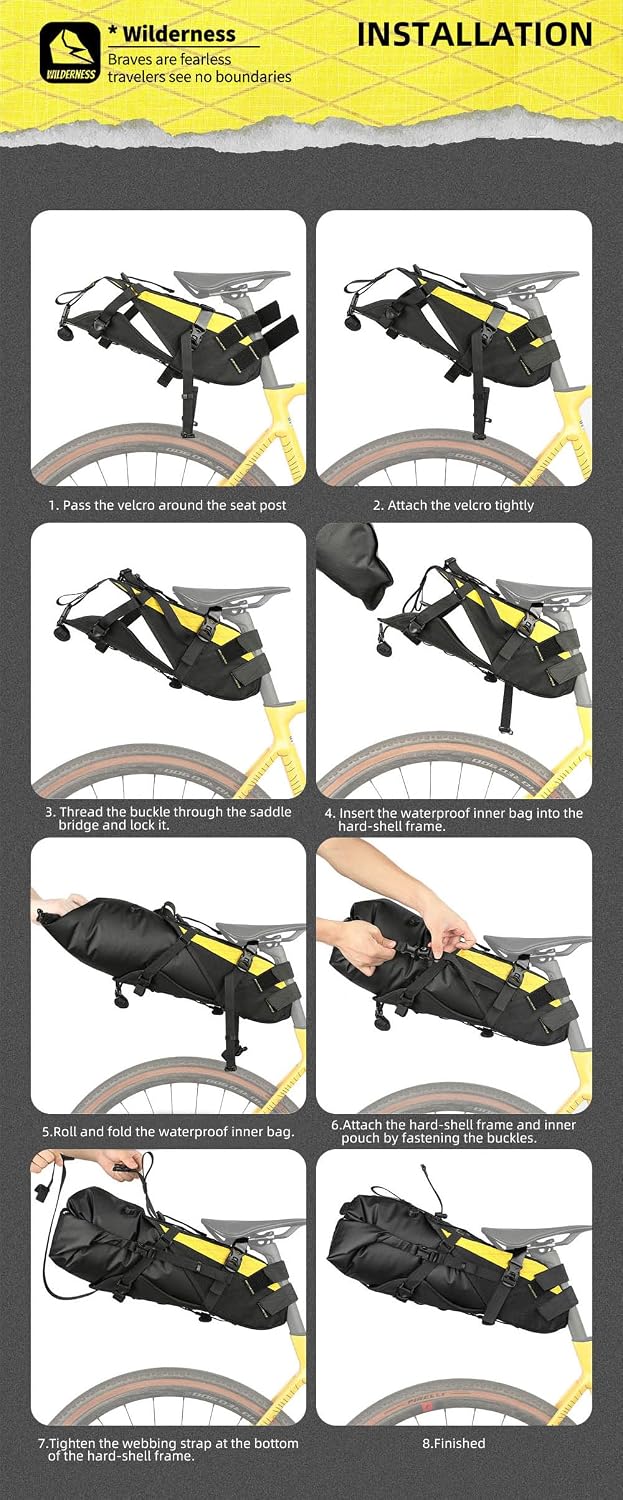 WILDERNESS

* Wilderness
Braves are fearless travelers see no boundaries

INSTALLATION

1. Pass the velcro around the seat post

2. Attach the velcro tightly

3. Thread the buckle through the saddle bridge and lock it.

4. Insert the waterproof inner bag into the hard-shell frame.

5.Roll and fold the waterproof inner bag.

6.Attach the hard-shell frame and inner pouch by fastening the buckles.

7.Tighten the webbing strap at the bottom of the hard-shell frame.

8.Finished