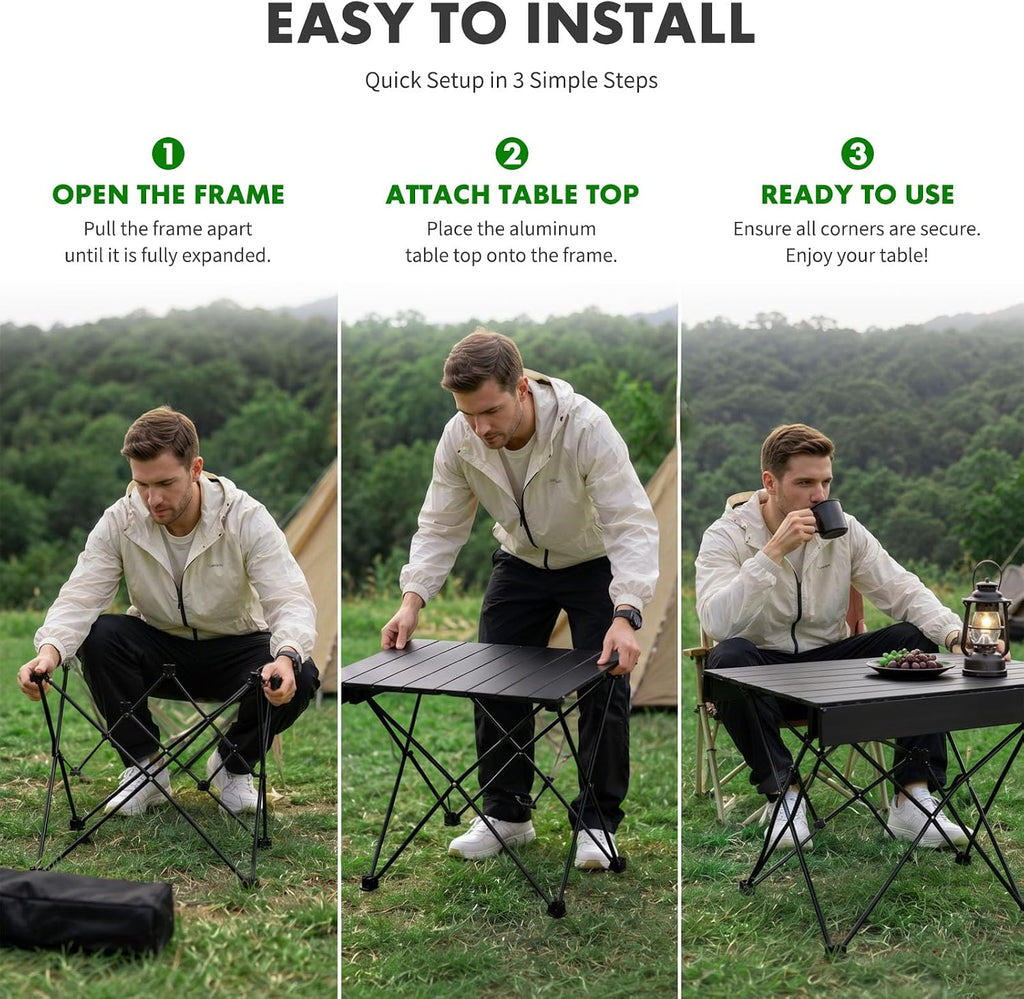 EASY TO INSTALL

Quick Setup in 3 Simple Steps

1
OPEN THE FRAME
Pull the frame apart until it is fully expanded.

2
ATTACH TABLE TOP
Place the aluminum table top onto the frame.

3
READY TO USE
Ensure all corners are secure. Enjoy your table!