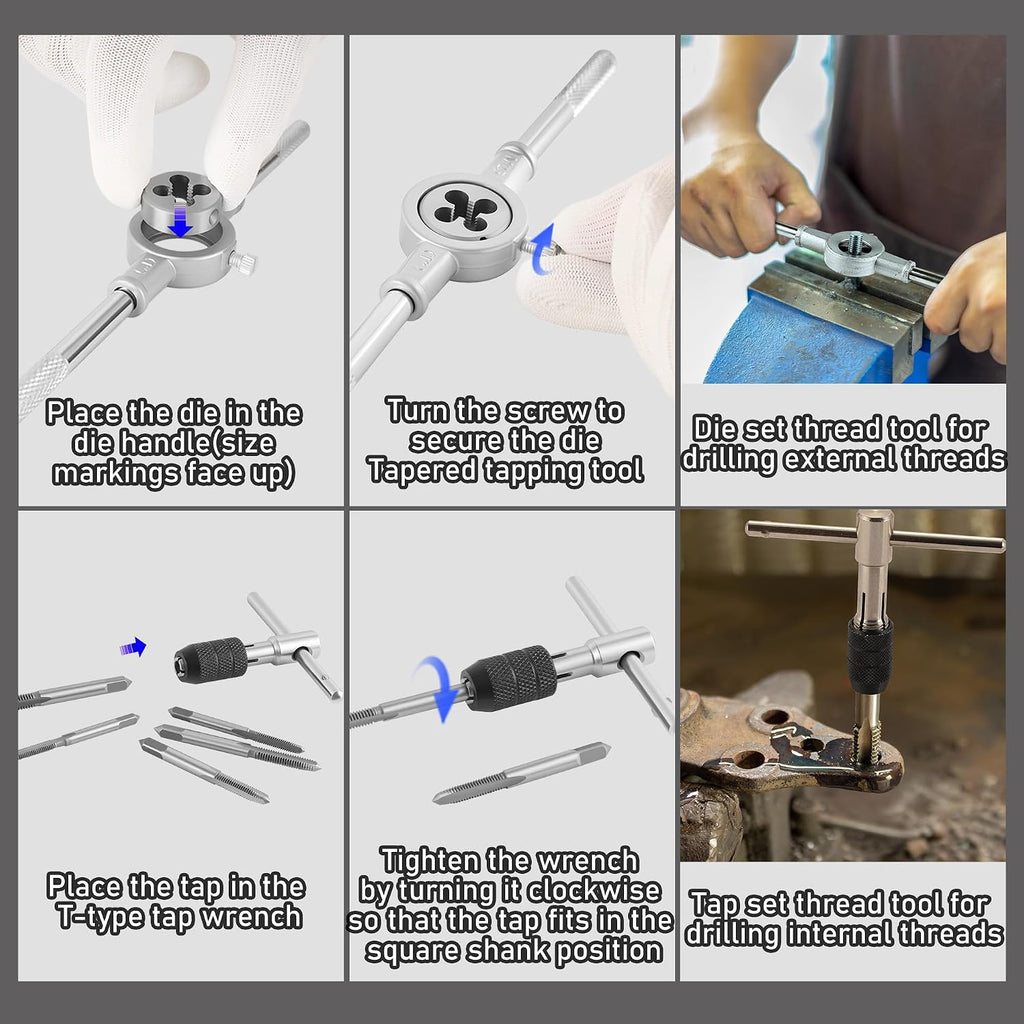 Place the die in the die handle(size markings face up)

Turn the screw to secure the die Tapered tapping tool

Die set thread tool for drilling external threads

Place the tap in the T-type tap wrench

Tighten the wrench by turning it clockwise so that the tap fits in the square shank position

Tap set thread tool for drilling internal threads