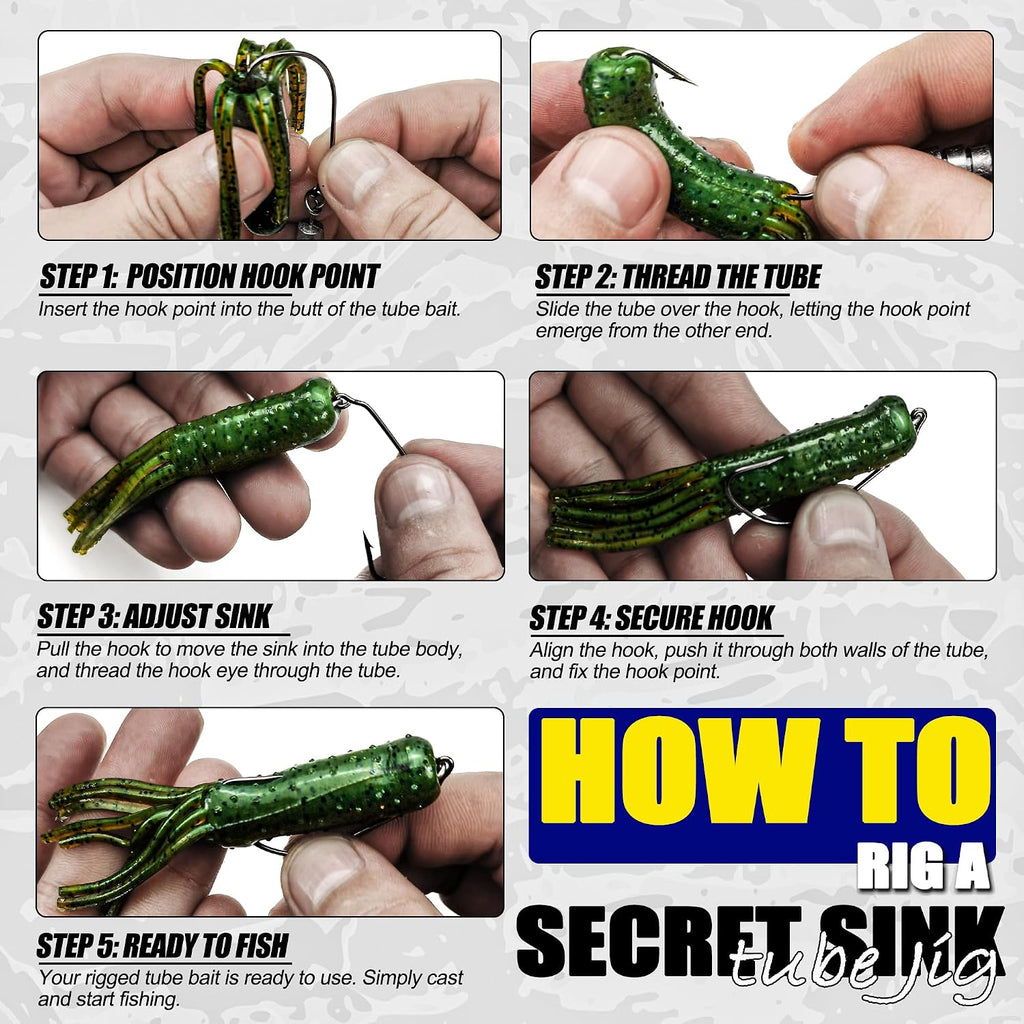 STEP 1: POSITION HOOK POINT
Insert the hook point into the butt of the tube bait.

STEP 2: THREAD THE TUBE
Slide the tube over the hook, letting the hook point emerge from the other end.

STEP 3: ADJUST SINK
Pull the hook to move the sink into the tube body, and thread the hook eye through the tube.

STEP 4: SECURE HOOK
Align the hook, push it through both walls of the tube, and fix the hook point.

STEP 5: READY TO FISH
Your rigged tube bait is ready to use. Simply cast and start fishing.

HOW TO
RIG A
SECRET SINK
tube jig