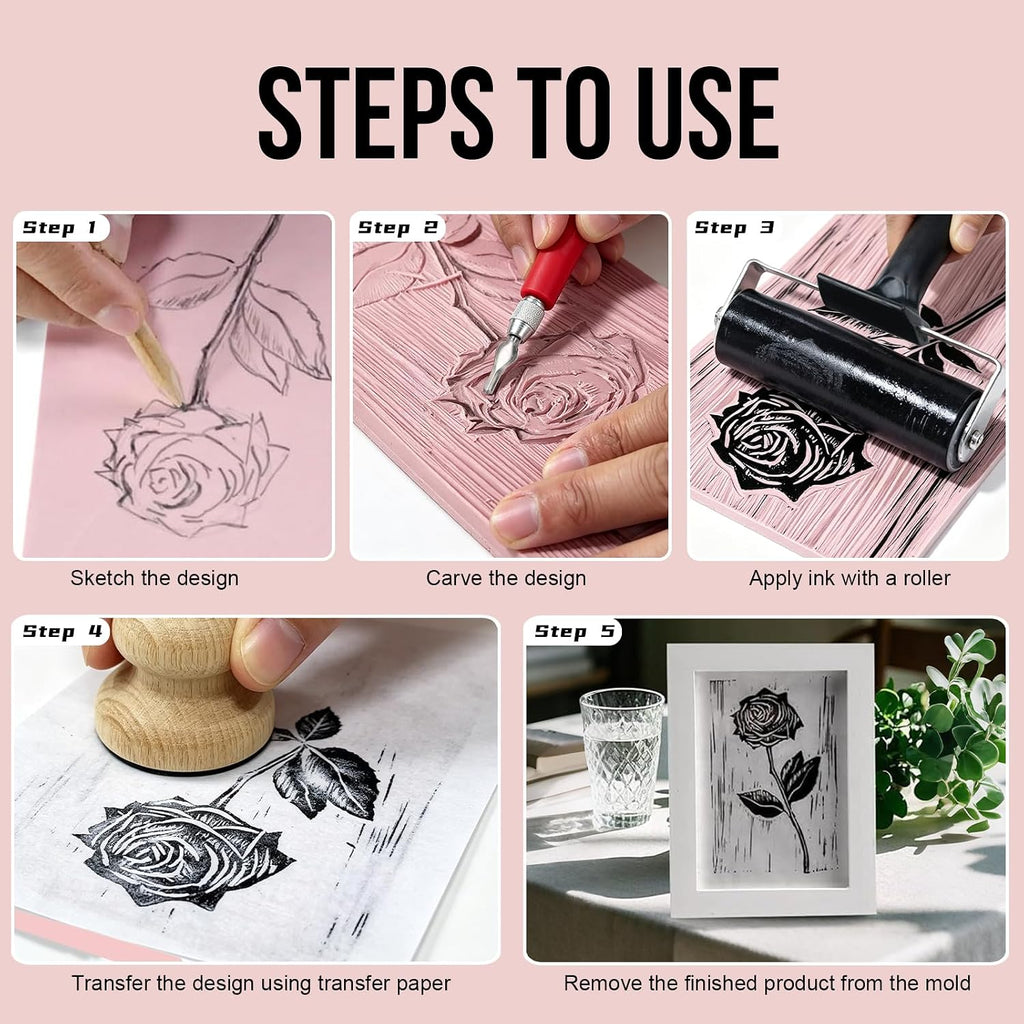 STEPS TO USE

Step 1

Sketch the design

Step 2

Carve the design

Step 3

Apply ink with a roller

Step 4

Transfer the design using transfer paper

Step 5

Remove the finished product from the mold