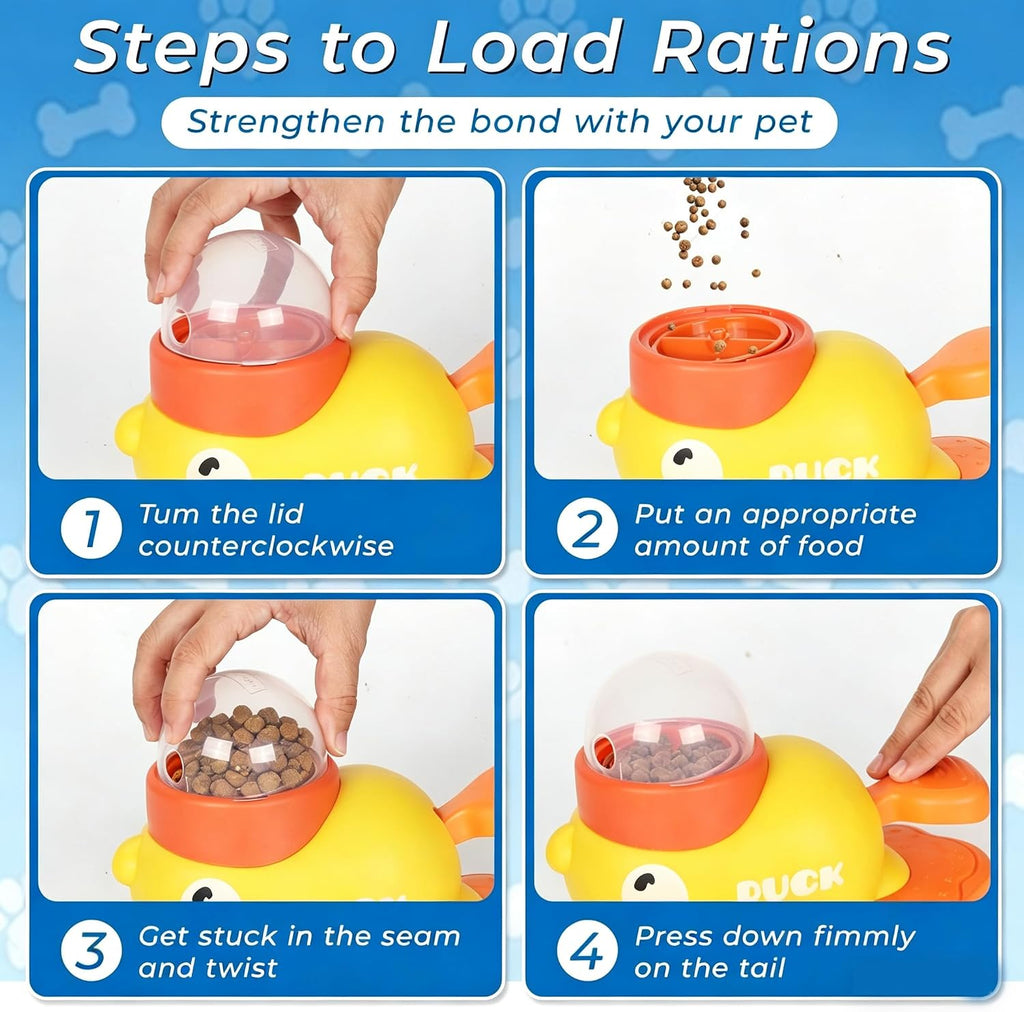 Steps to Load Rations

Strengthen the bond with your pet

DUCK

1 Tum the lid counterclockwise

DUCK

2 Put an appropriate amount of food

3 Get stuck in the seam and twist

DUCK

4 Press down fimmly on the tail