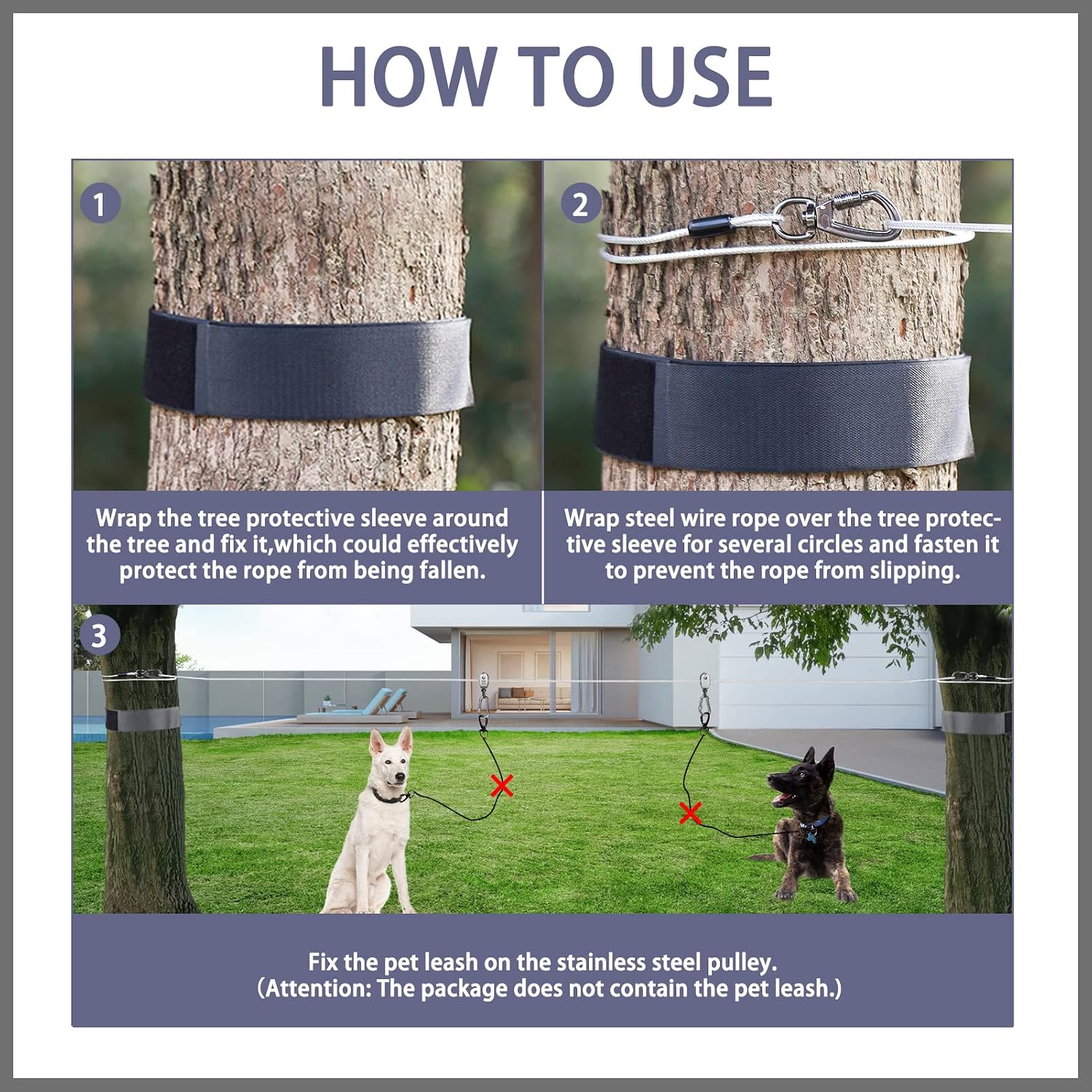 HOW TO USE

1

Wrap the tree protective sleeve around the tree and fix it,which could effectively protect the rope from being fallen.

2

Wrap steel wire rope over the tree protective sleeve for several circles and fasten it to prevent the rope from slipping.

3

Fix the pet leash on the stainless steel pulley.
(Attention: The package does not contain the pet leash.)