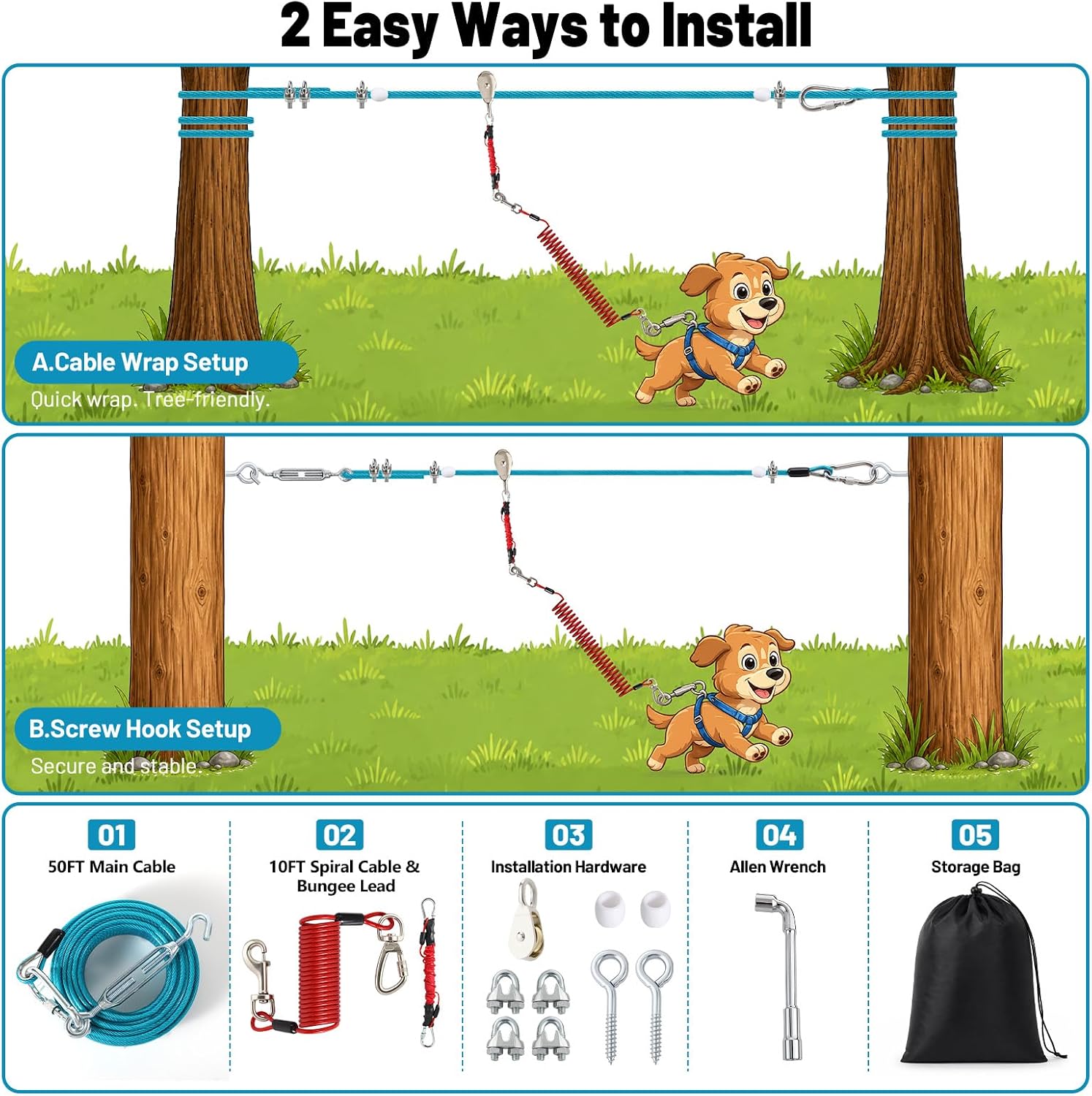 2 Easy Ways to Install

A.Cable Wrap Setup

Quick wrap. Tree-friendly.

B.Screw Hook Setup

Secure and stable.

01
50FT Main Cable

02
10FT Spiral Cable & Bungee Lead

03
Installation Hardware

04
Allen Wrench

05
Storage Bag