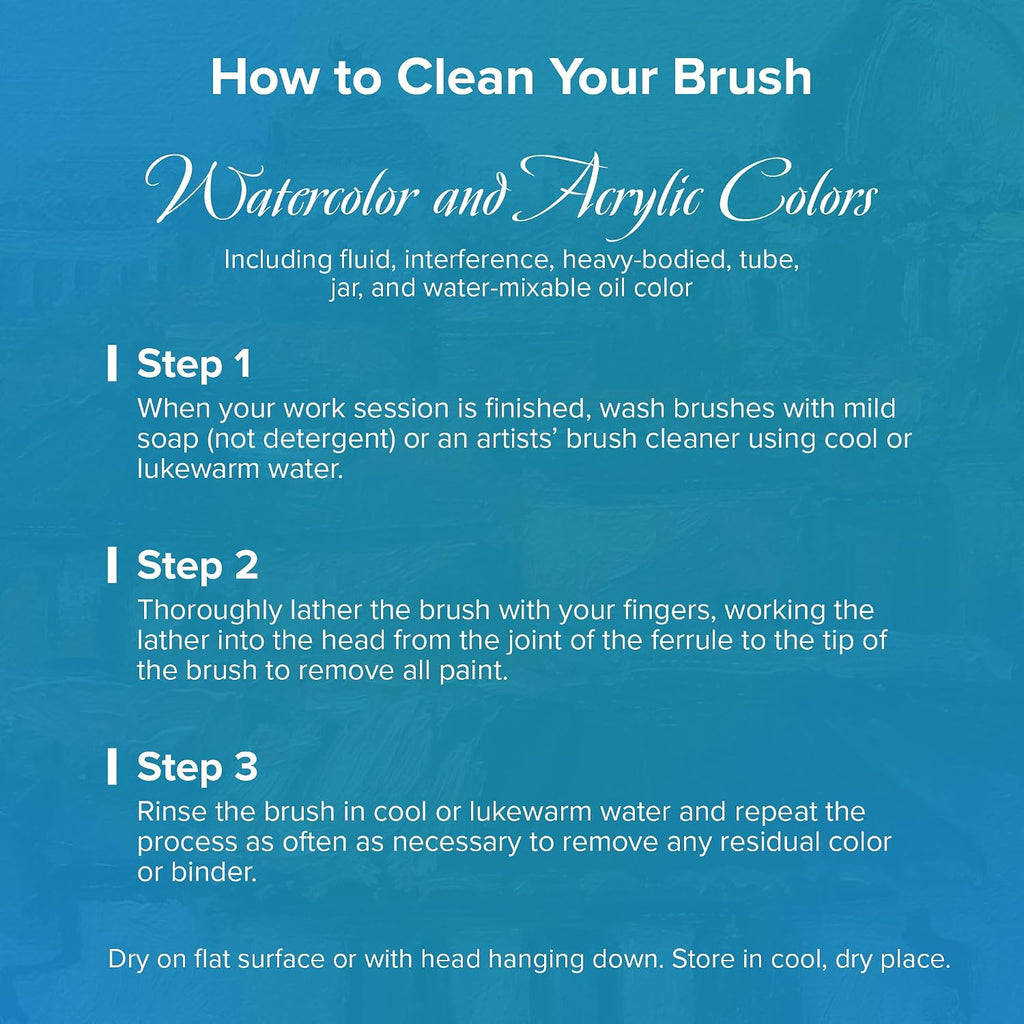 How to Clean Your Brush

Watercolor and Acrylic Colors

Including fluid, interference, heavy-bodied, tube, jar, and water-mixable oil color

Step 1
When your work session is finished, wash brushes with mild soap (not detergent) or an artists' brush cleaner using cool or lukewarm water.

Step 2
Thoroughly lather the brush with your fingers, working the lather into the head from the joint of the ferrule to the tip of the brush to remove all paint.

Step 3
Rinse the brush in cool or lukewarm water and repeat the process as often as necessary to remove any residual color or binder.

Dry on flat surface or with head hanging down. Store in cool, dry place.