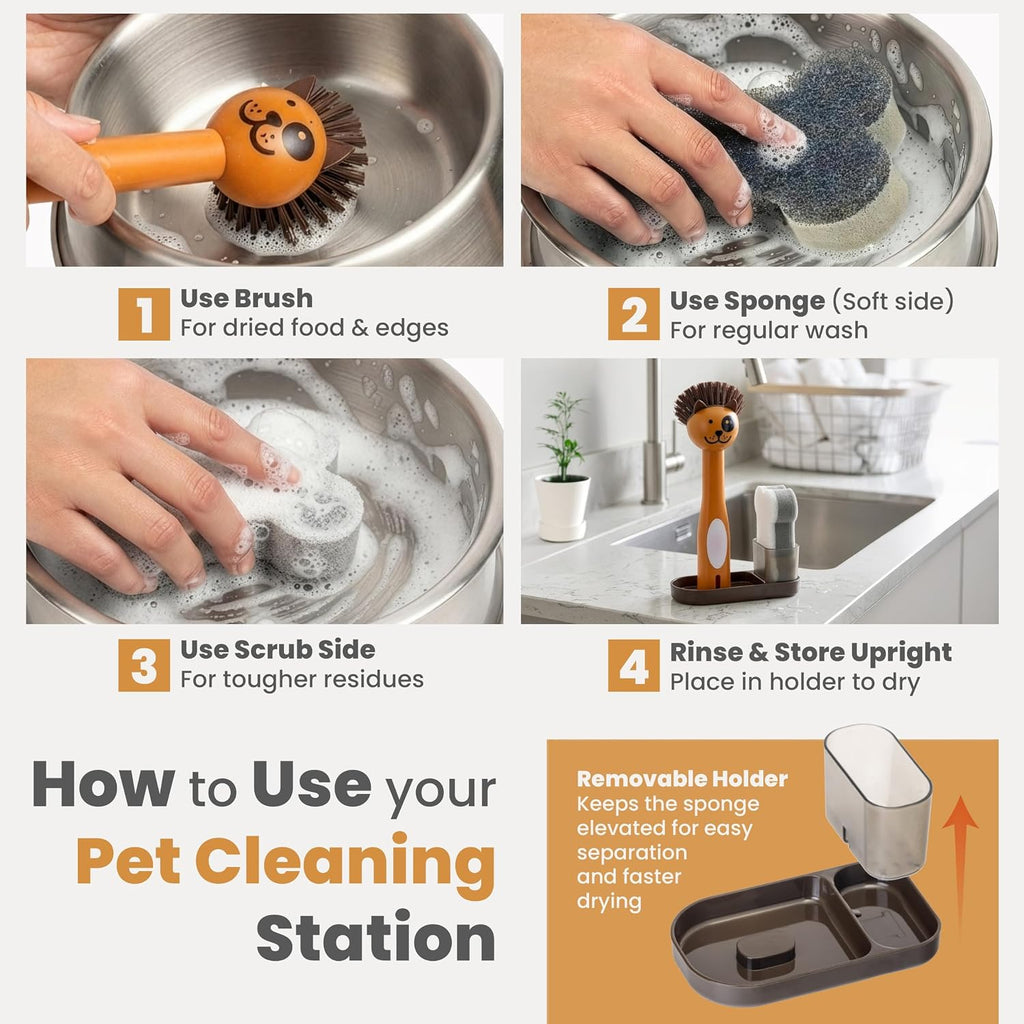 1 Use Brush
For dried food & edges

2 Use Sponge (Soft side)
For regular wash

3 Use Scrub Side
For tougher residues

4 Rinse & Store Upright
Place in holder to dry

How to Use your Pet Cleaning Station

Removable Holder
Keeps the sponge elevated for easy separation and faster drying