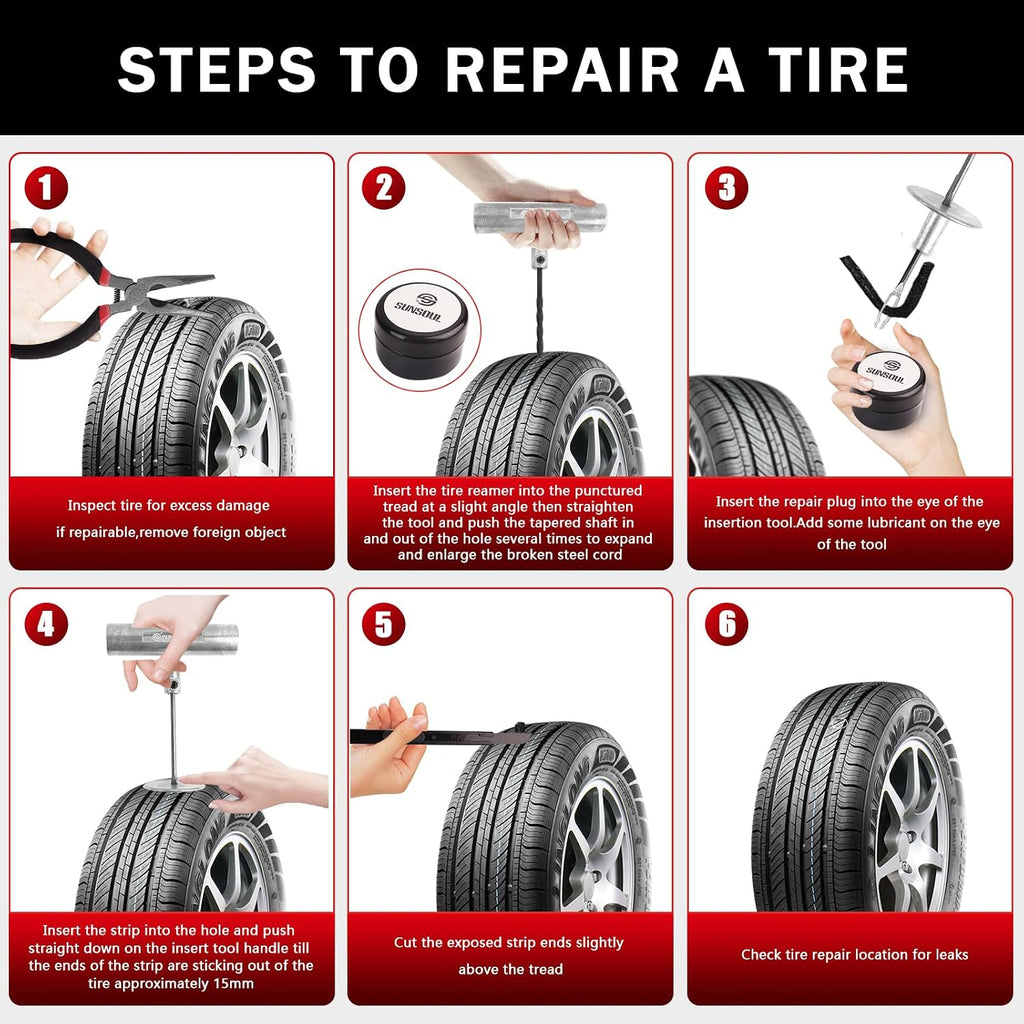 STEPS TO REPAIR A TIRE

1

Inspect tire for excess damage
if repairable,remove foreign object

2

SUNSOUL

Insert the tire reamer into the punctured tread at a slight angle then straighten the tool and push the tapered shaft in and out of the hole several times to expand and enlarge the broken steel cord

3

SUNSOUL

Insert the repair plug into the eye of the insertion tool.Add some lubricant on the eye of the tool

4

Insert the strip into the hole and push straight down on the insert tool handle till the ends of the strip are sticking out of the tire approximately 15mm

5

Cut the exposed strip ends slightly above the tread

6

Check tire repair location for leaks