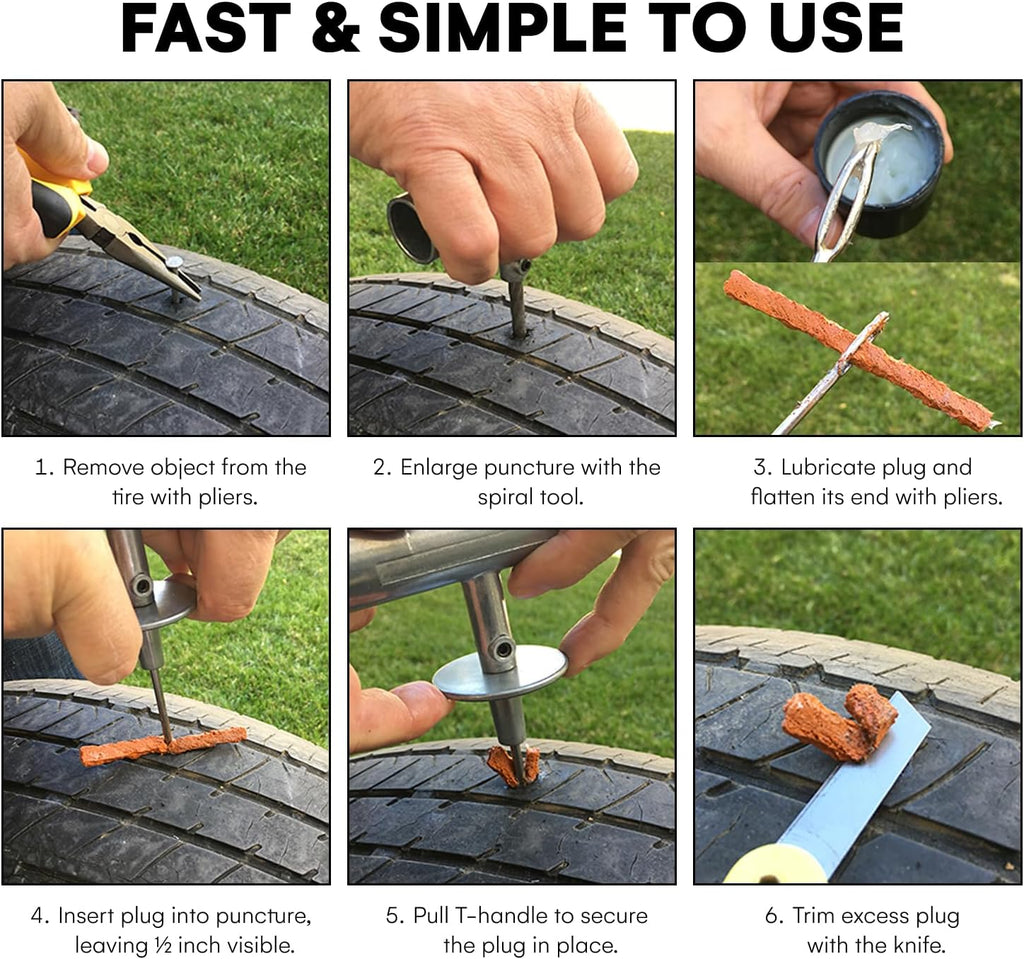 FAST & SIMPLE TO USE

1. Remove object from the tire with pliers.

2. Enlarge puncture with the spiral tool.

3. Lubricate plug and flatten its end with pliers.

4. Insert plug into puncture, leaving ½ inch visible.

5. Pull T-handle to secure the plug in place.

6. Trim excess plug with the knife.