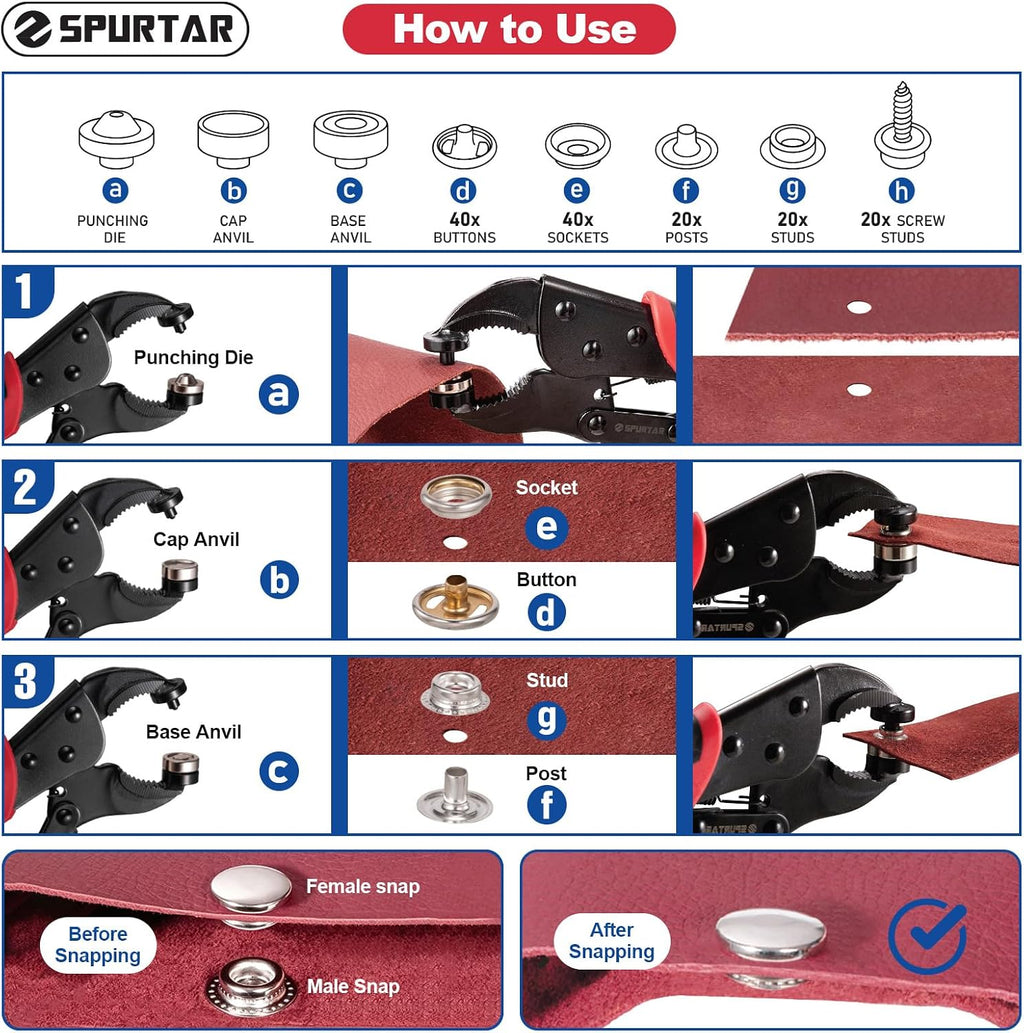 SPURTAR

How to Use

a
PUNCHING DIE

b
CAP ANVIL

c
BASE ANVIL

d
40x BUTTONS

e
40x SOCKETS

f
20x POSTS

g
20x STUDS

h
20x SCREW STUDS

1
Punching Die
a

SPURTAR

2
Cap Anvil
b

Socket
e

Button
d

SPURTAR

3
Base Anvil
c

Stud
g

Post
f

SPURTAR

Female snap
Before Snapping
Male Snap

After Snapping