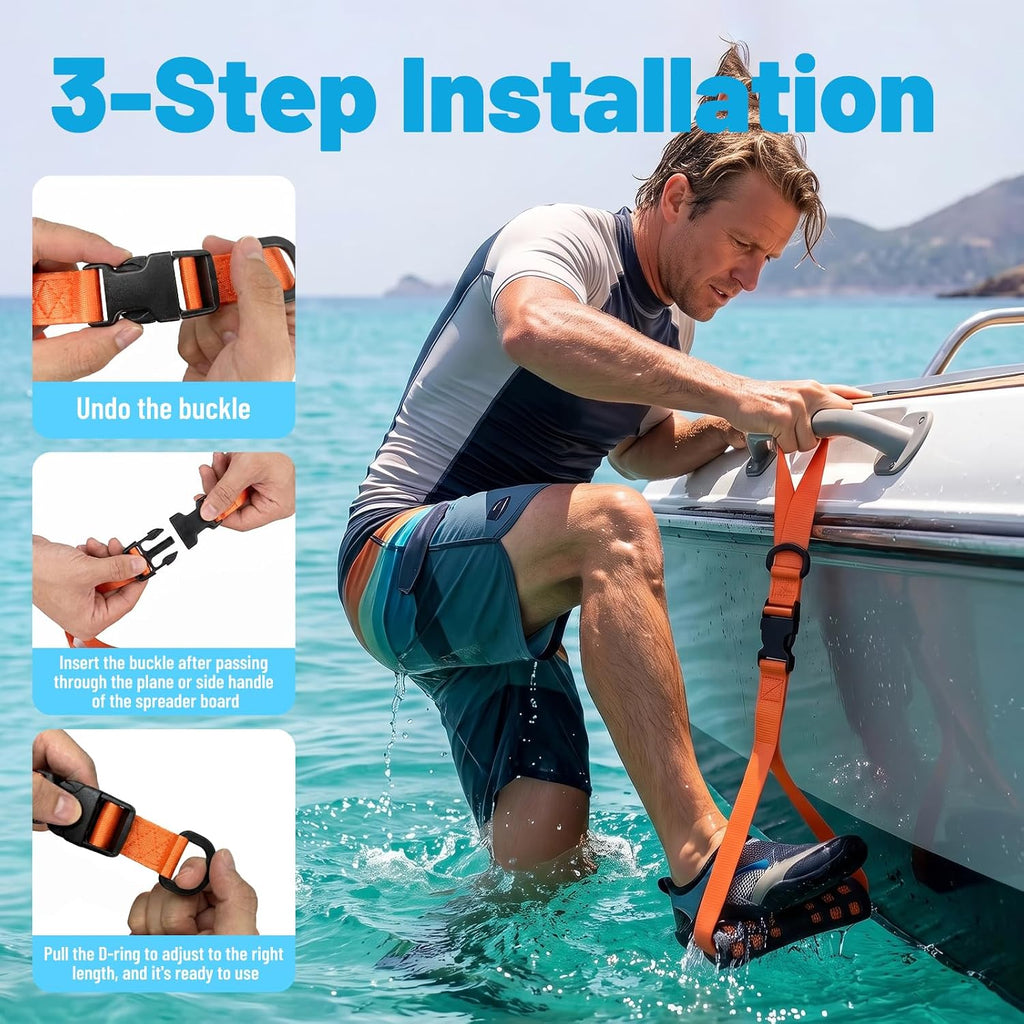 3-Step Installation

Undo the buckle

Insert the buckle after passing through the plane or side handle of the spreader board

Pull the D-ring to adjust to the right length, and it's ready to use