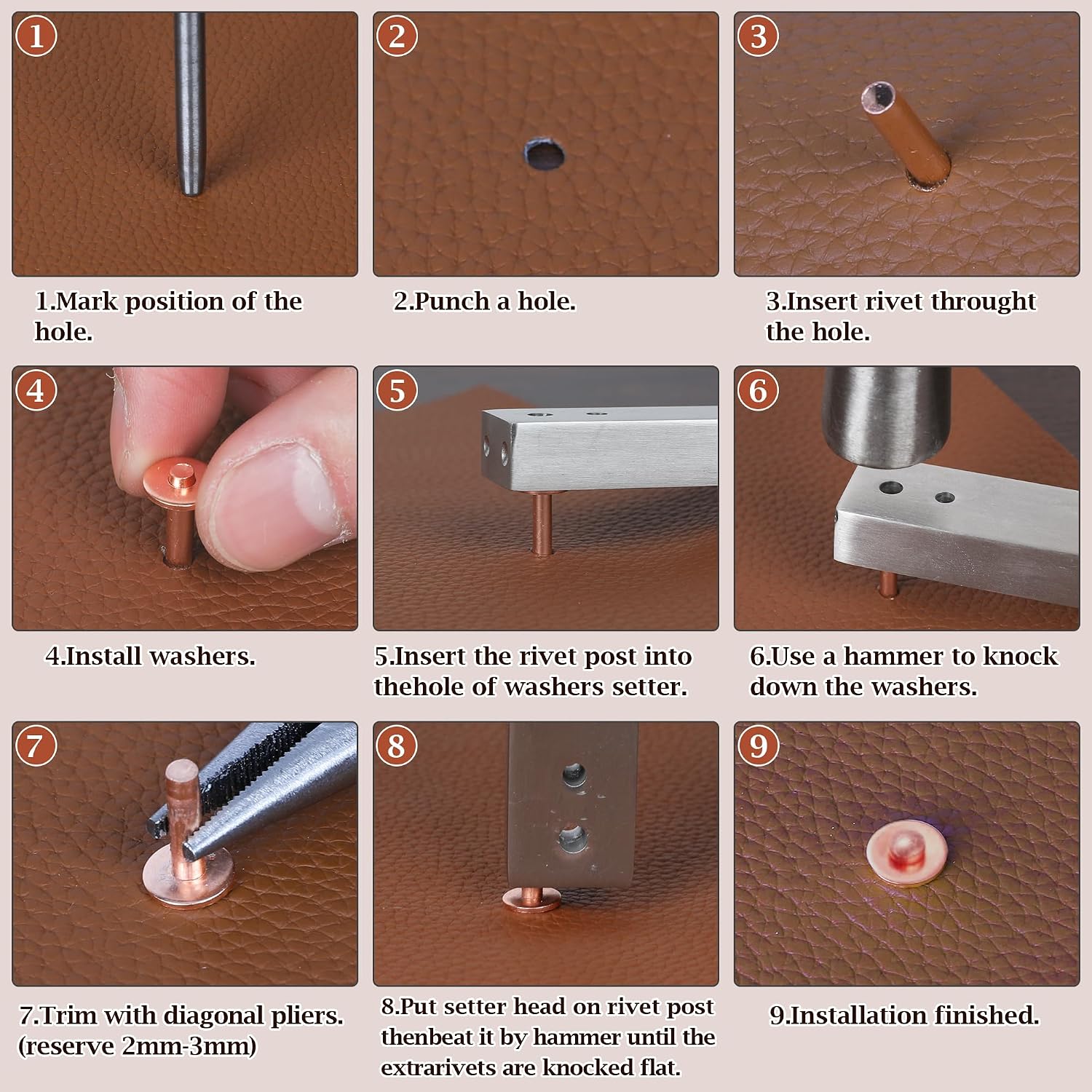 1

1.Mark position of the hole.

2

2.Punch a hole.

3

3.Insert rivet throught the hole.

4

4.Install washers.

5

5.Insert the rivet post into thehole of washers setter.

6

6.Use a hammer to knock down the washers.

7

7.Trim with diagonal pliers. (reserve 2mm-3mm)

8

8.Put setter head on rivet post thenbeat it by hammer until the extrarivets are knocked flat.

9

9.Installation finished.