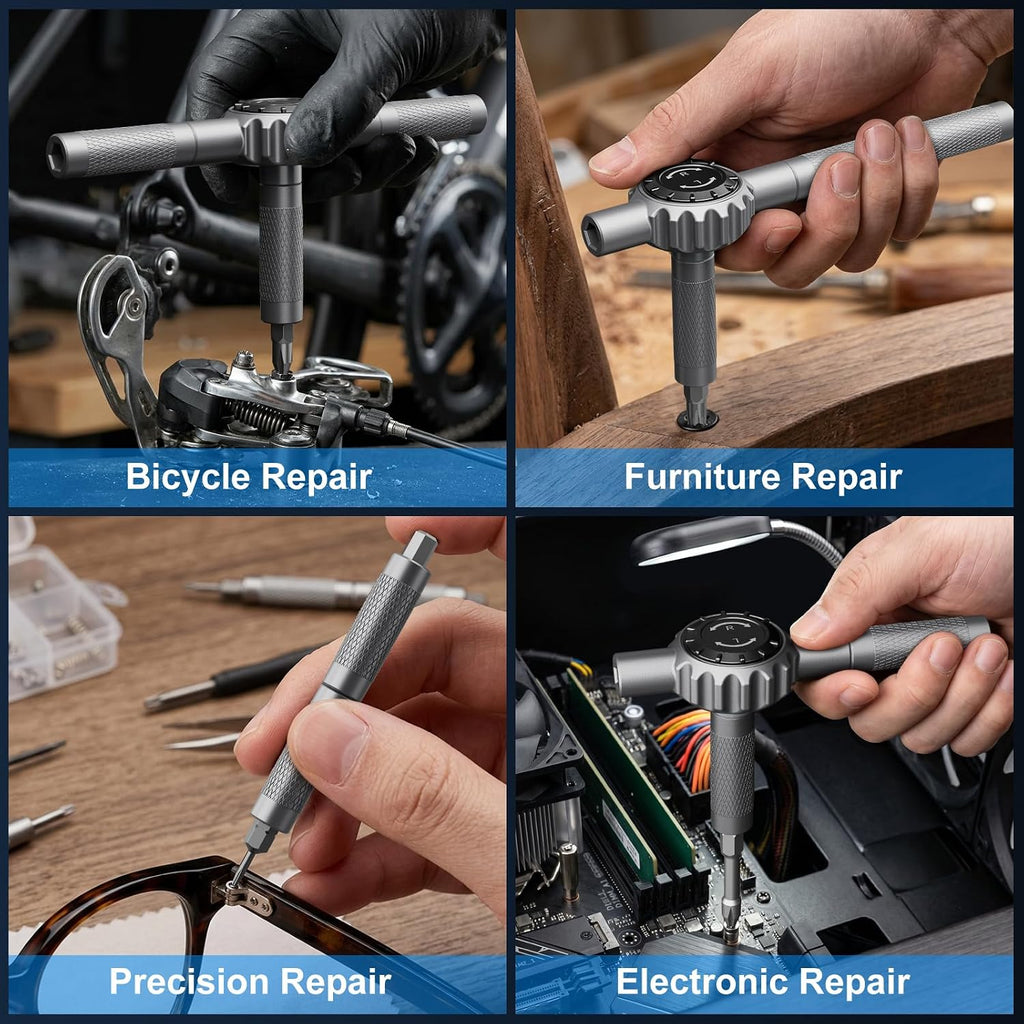 Bicycle Repair

Furniture Repair

Precision Repair

Electronic Repair