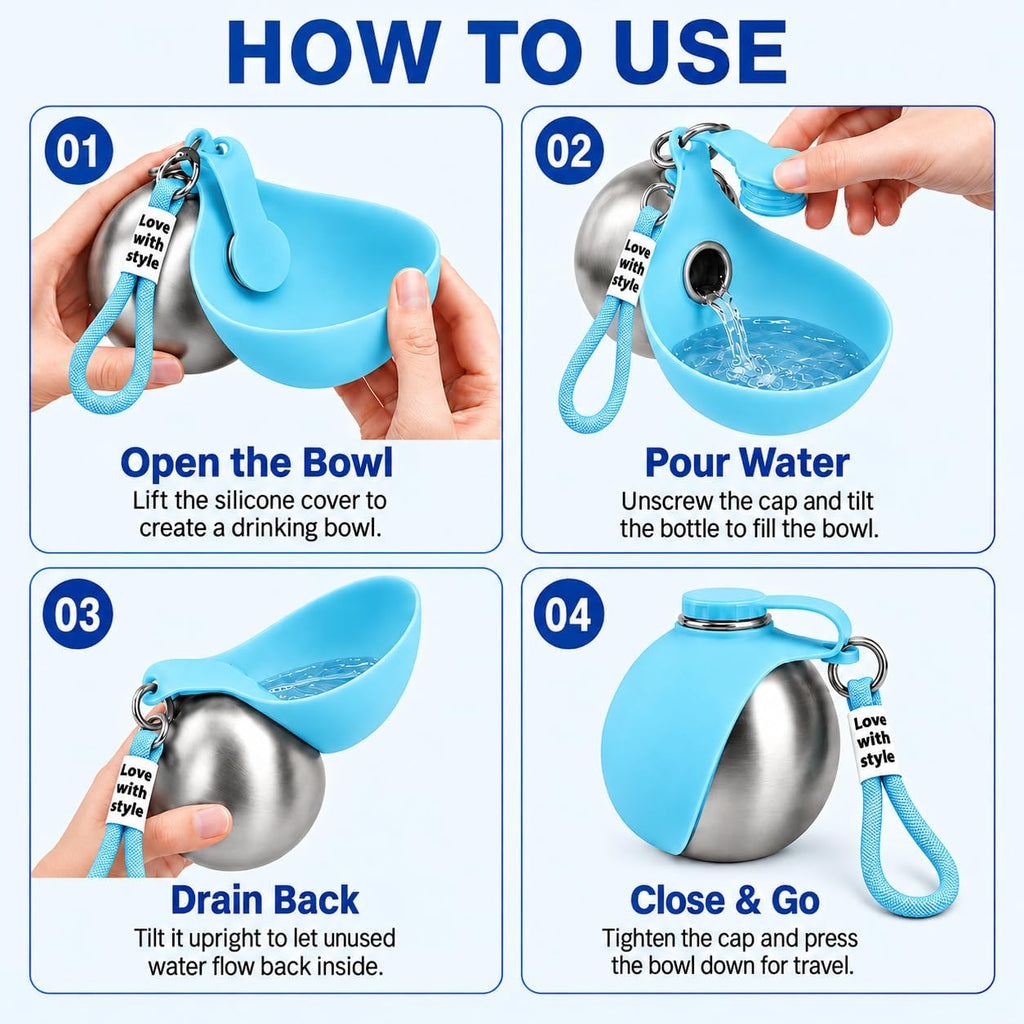 HOW TO USE

01

Love with style

Open the Bowl

Lift the silicone cover to create a drinking bowl.

02

Love with style

Pour Water

Unscrew the cap and tilt the bottle to fill the bowl.

03

Love with style

Drain Back

Tilt it upright to let unused water flow back inside.

04

Love with style

Close & Go

Tighten the cap and press the bowl down for travel.