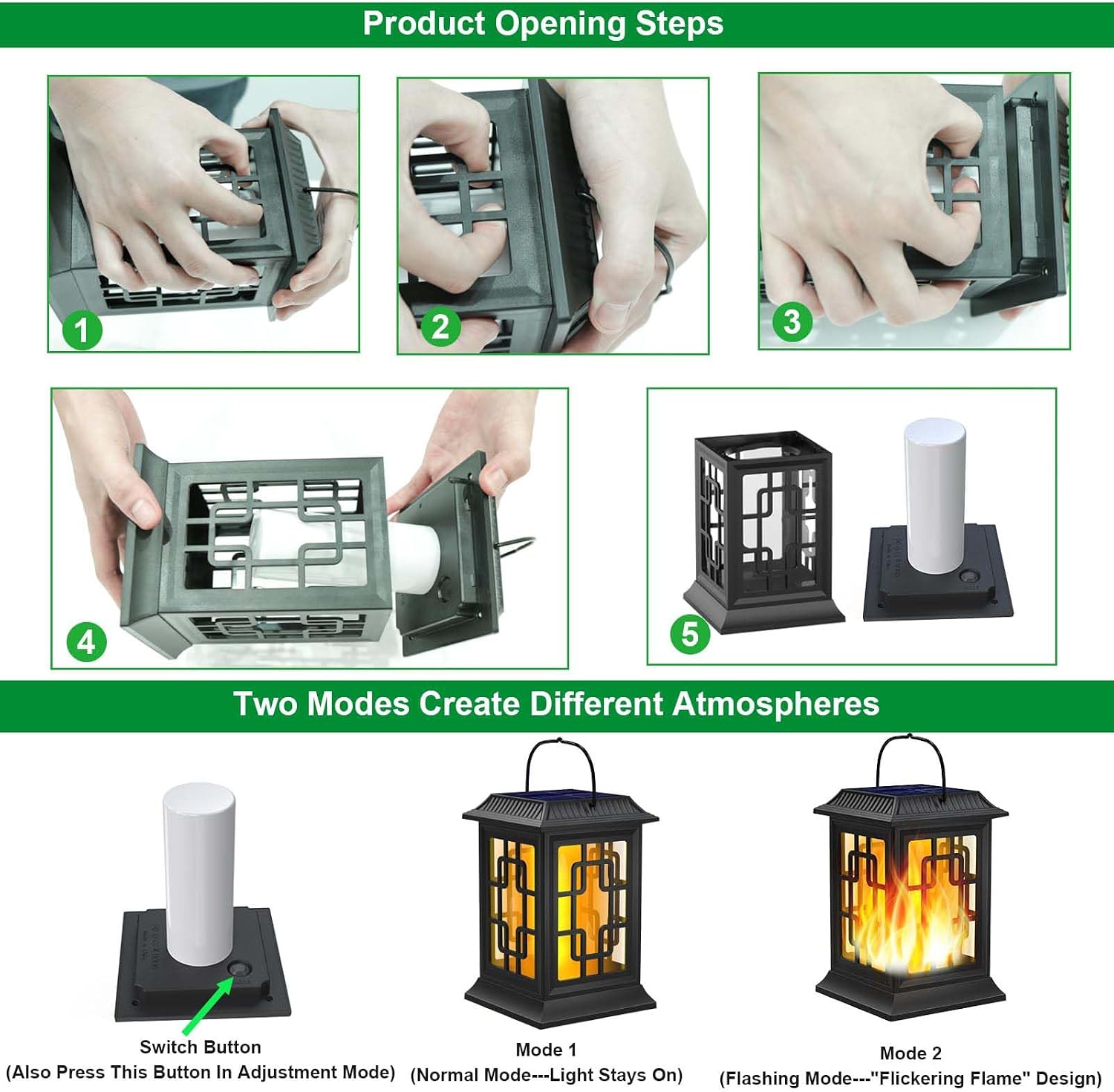 Product Opening Steps

1

2

3

4

5

Two Modes Create Different Atmospheres

Switch Button
(Also Press This Button In Adjustment Mode)

Mode 1
(Normal Mode---Light Stays On)

Mode 2
(Flashing Mode---"Flickering Flame" Design)