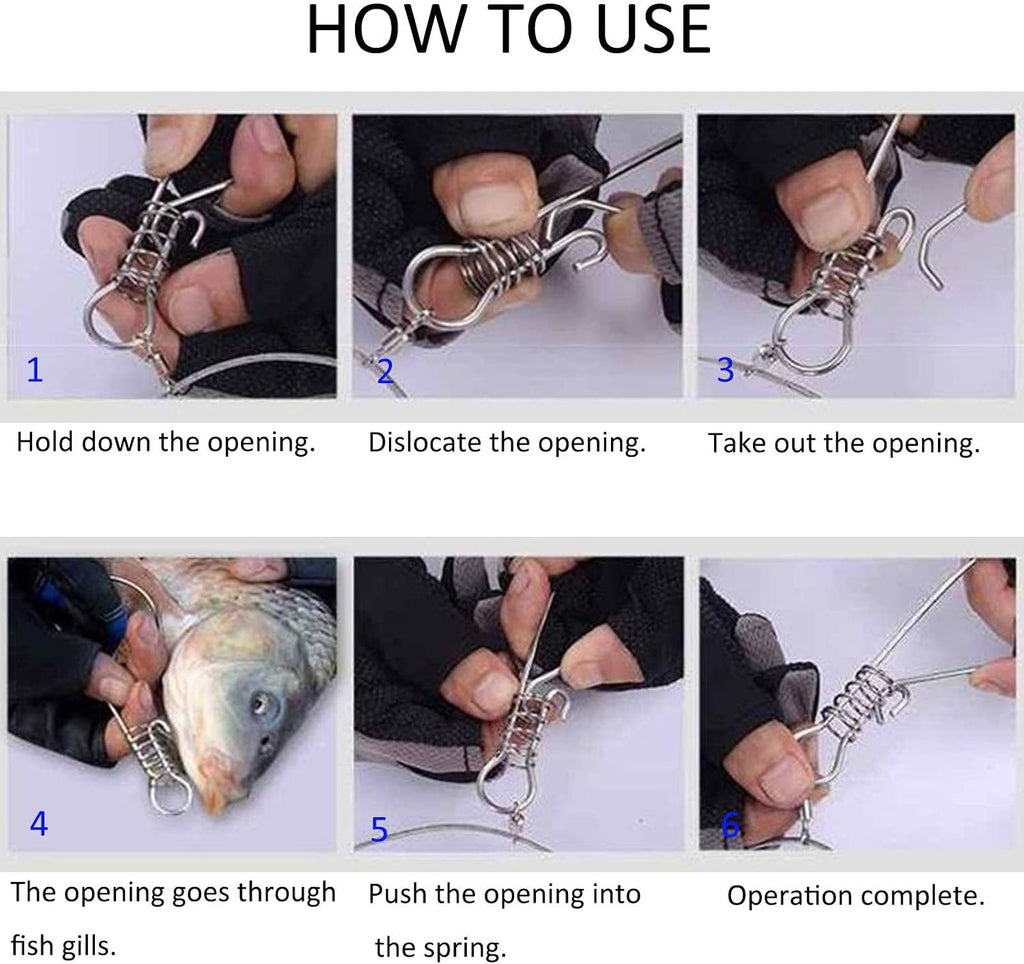 HOW TO USE

1

Hold down the opening.

2

Dislocate the opening.

3

Take out the opening.

4

The opening goes through fish gills.

5

Push the opening into the spring.

6

Operation complete.