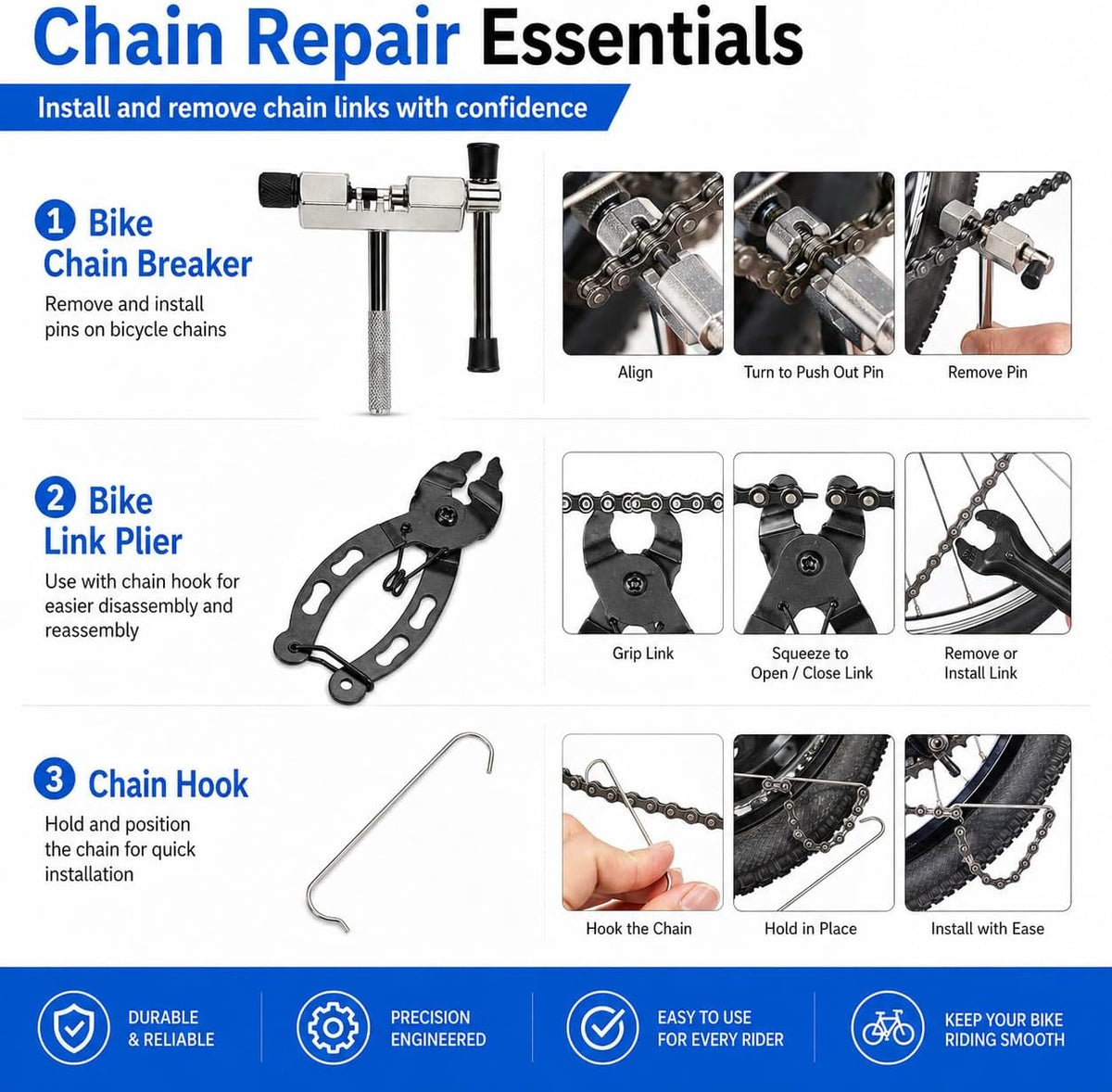 Chain Repair Essentials

Install and remove chain links with confidence

1 Bike Chain Breaker

Remove and install pins on bicycle chains

Align

Turn to Push Out Pin

Remove Pin

2 Bike Link Plier

Use with chain hook for easier disassembly and reassembly

Grip Link

Squeeze to Open / Close Link

Remove or Install Link

3 Chain Hook

Hold and position the chain for quick installation

Hook the Chain

Hold in Place

Install with Ease

DURABLE & RELIABLE

PRECISION ENGINEERED

EASY TO USE FOR EVERY RIDER

KEEP YOUR BIKE RIDING SMOOTH