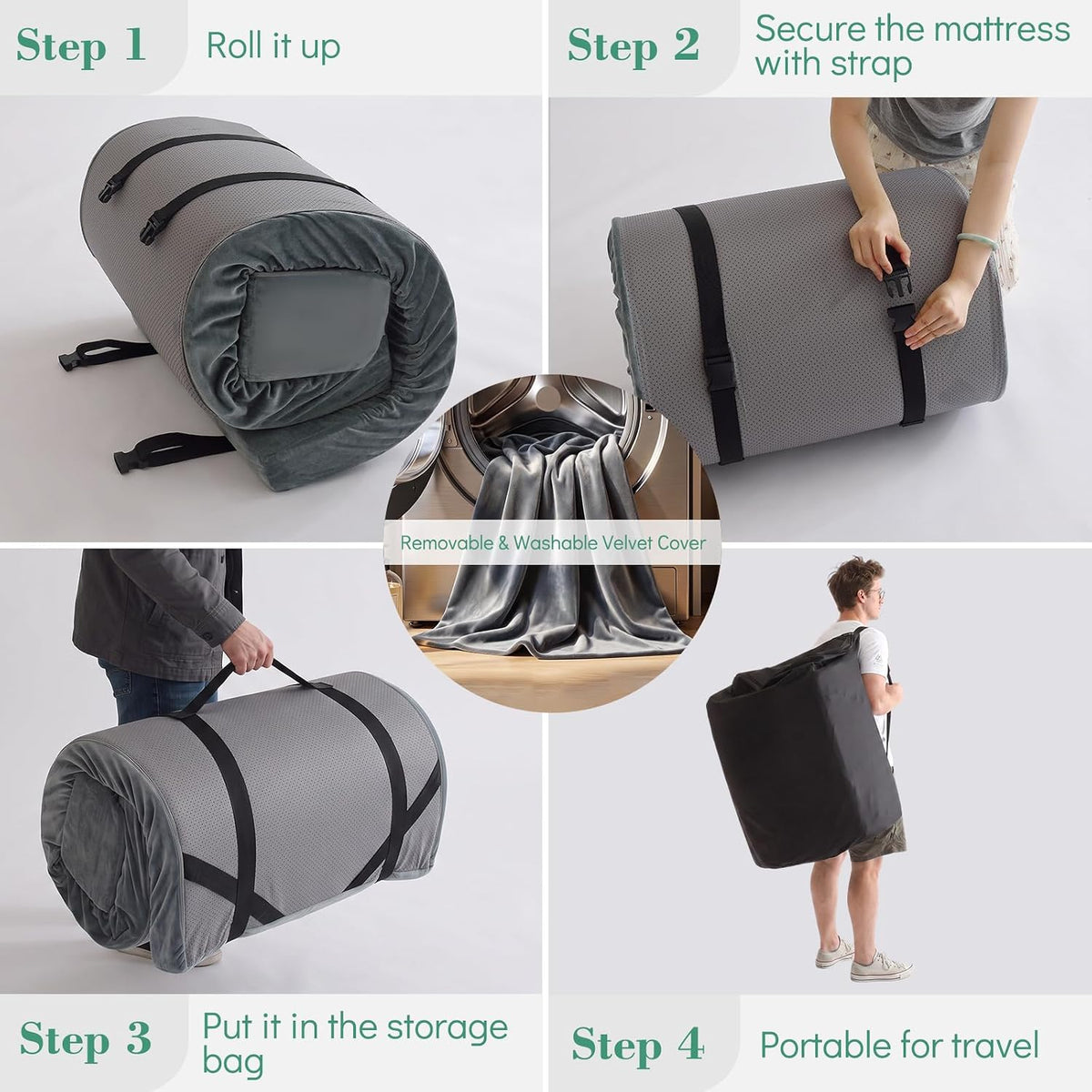 Step 1

Roll it up

Step 2

Secure the mattress with strap

Removable & Washable Velvet Cover

Step 3

Put it in the storage bag

Step 4

Portable for travel