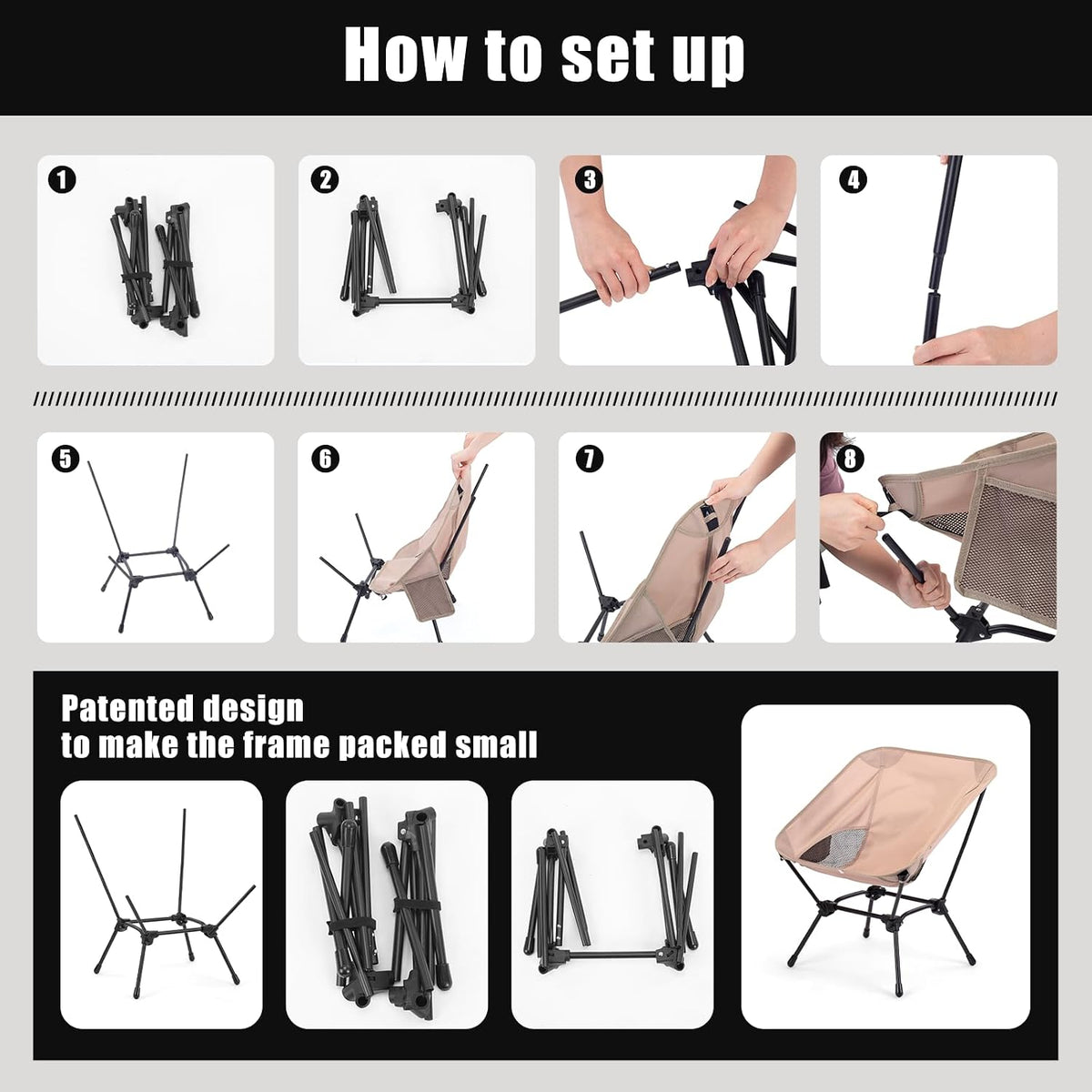 How to set up

1

2

3

4

5

6

7

8

Patented design
to make the frame packed small