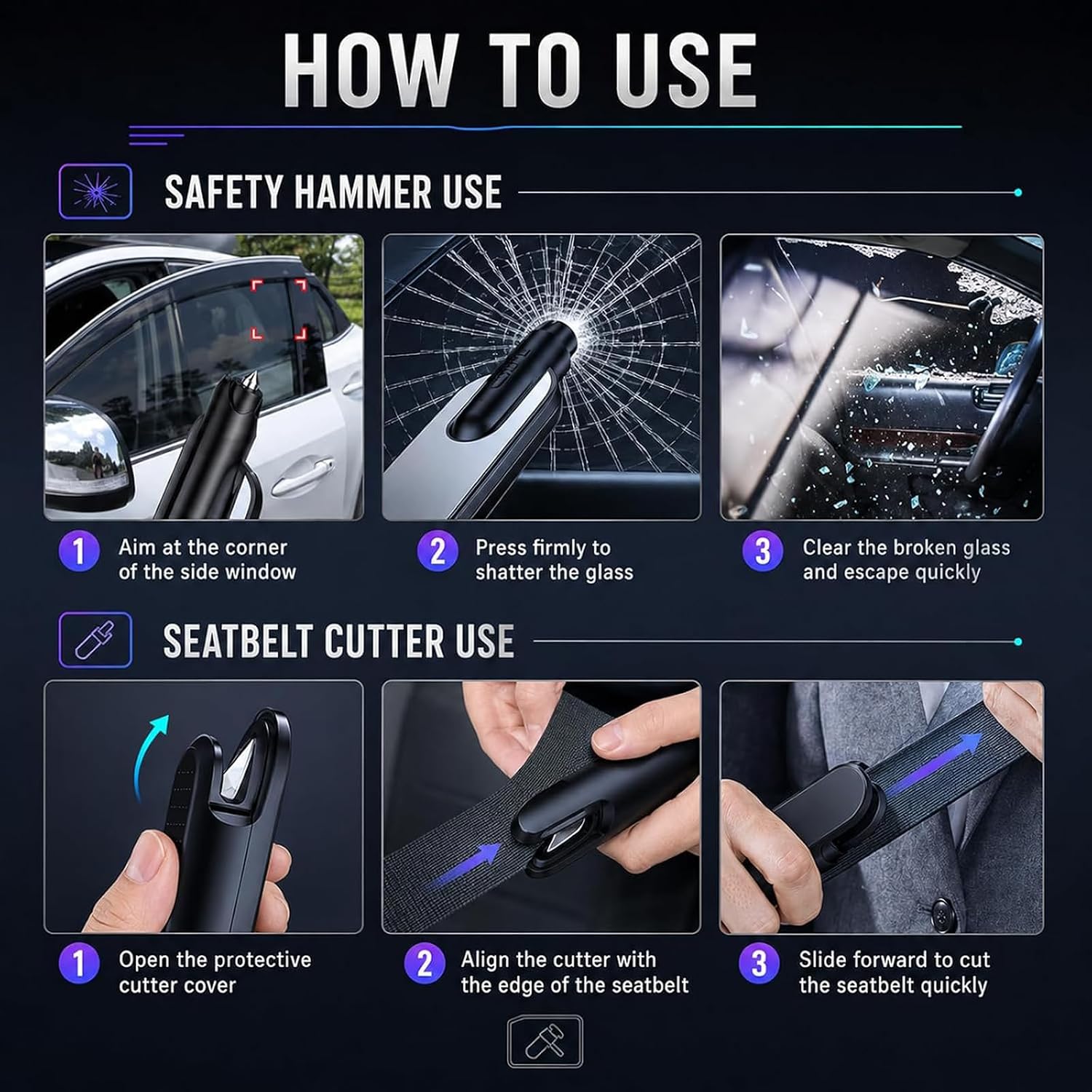 HOW TO USE

SAFETY HAMMER USE

1 Aim at the corner of the side window

2 Press firmly to shatter the glass

3 Clear the broken glass and escape quickly

SEATBELT CUTTER USE

1 Open the protective cutter cover

2 Align the cutter with the edge of the seatbelt

3 Slide forward to cut the seatbelt quickly