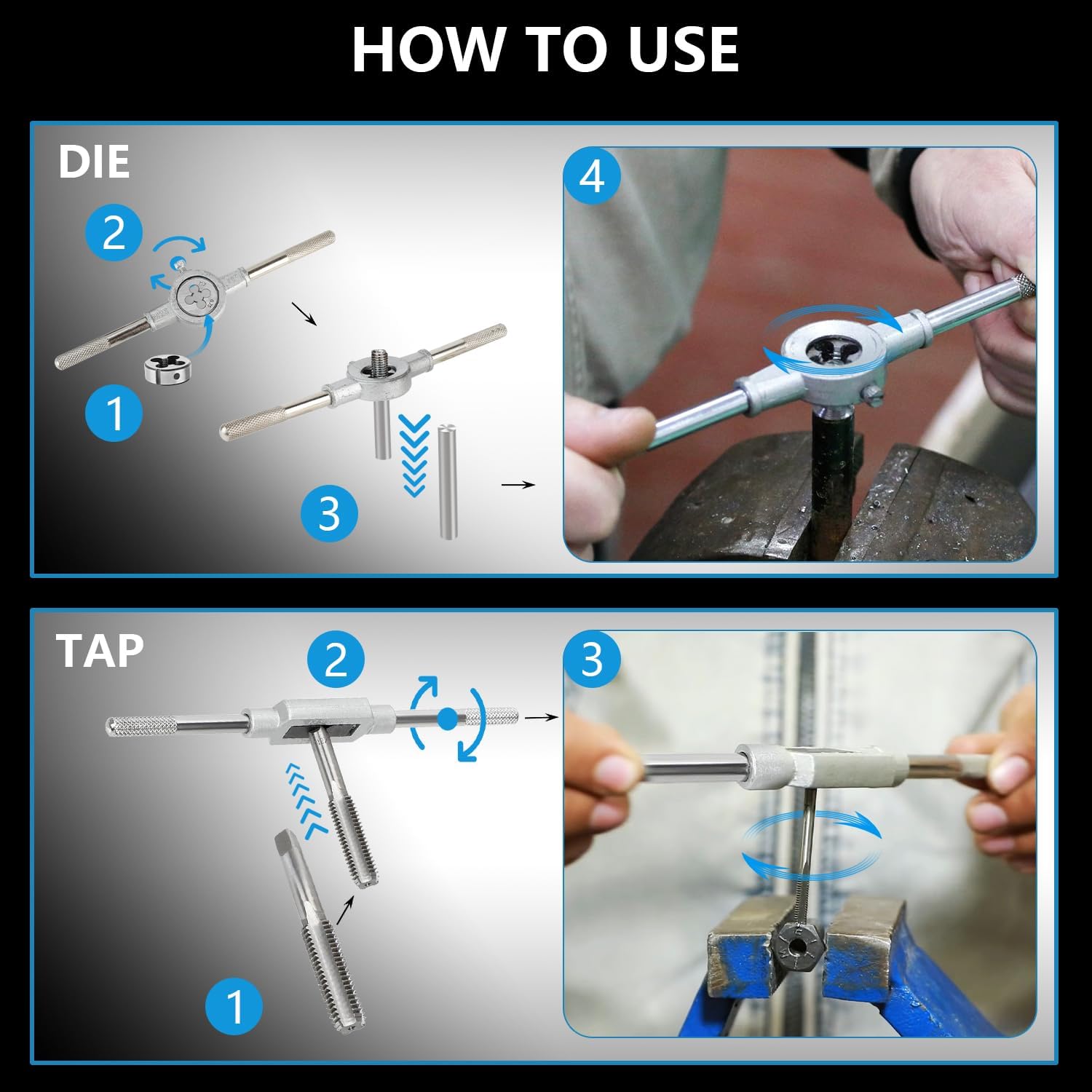 HOW TO USE

DIE

2

1

3

4

TAP

2

1

3