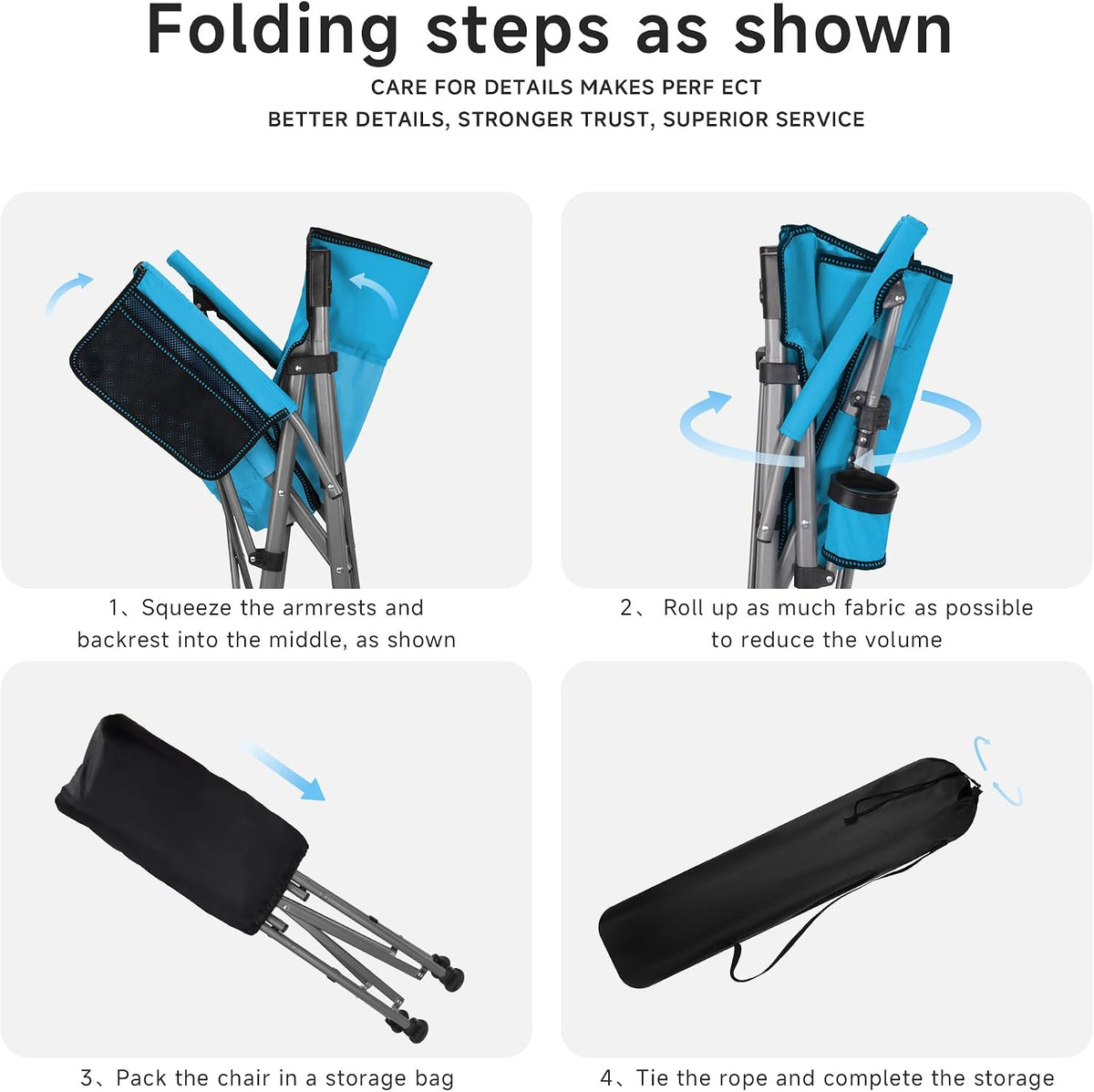 Folding steps as shown

CARE FOR DETAILS MAKES PERF ECT

BETTER DETAILS, STRONGER TRUST, SUPERIOR SERVICE

1、Squeeze the armrests and backrest into the middle, as shown

2、 Roll up as much fabric as possible to reduce the volume

3、Pack the chair in a storage bag

4、Tie the rope and complete the storage