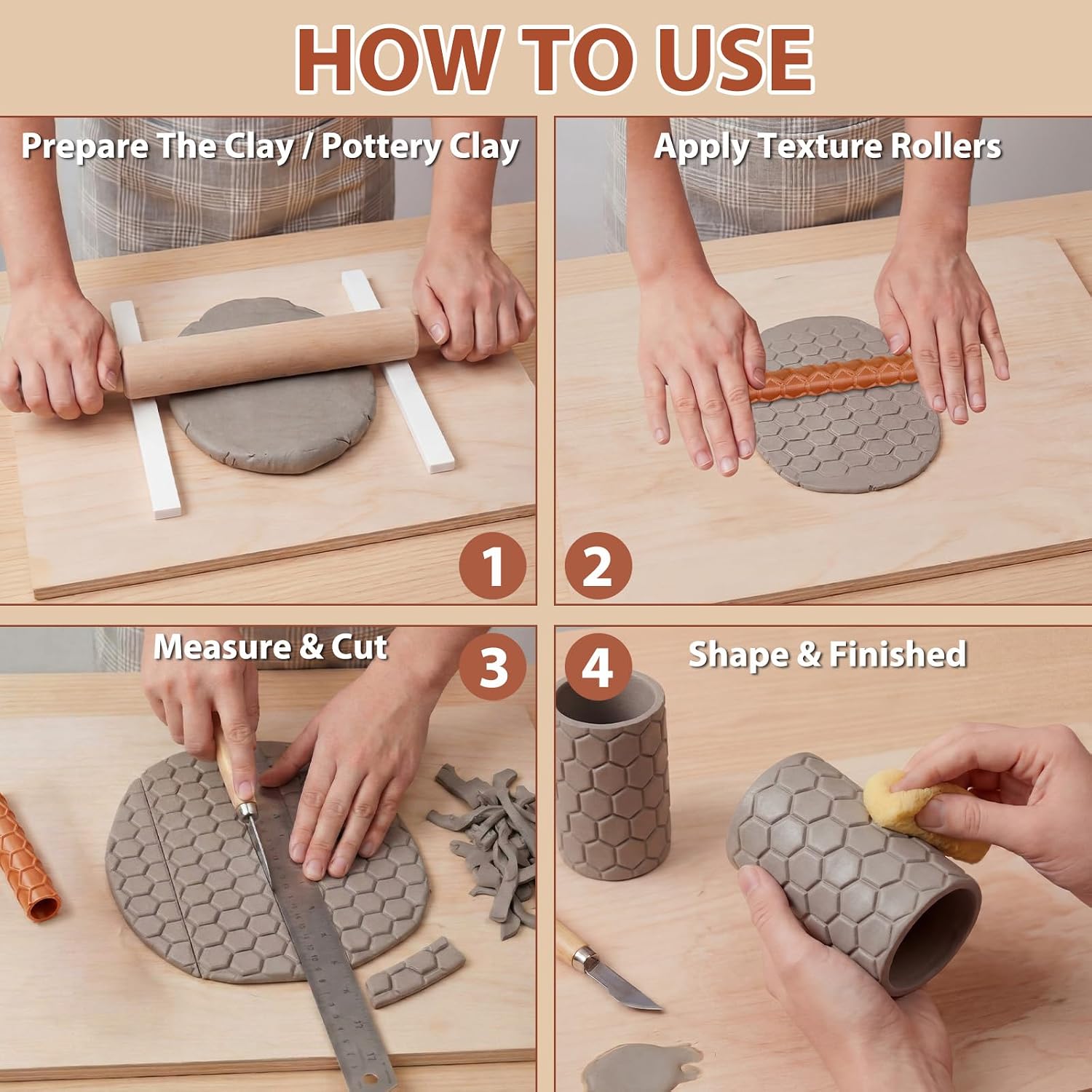 HOW TO USE

Prepare The Clay / Pottery Clay

1

Apply Texture Rollers

2

Measure & Cut

3

4

Shape & Finished