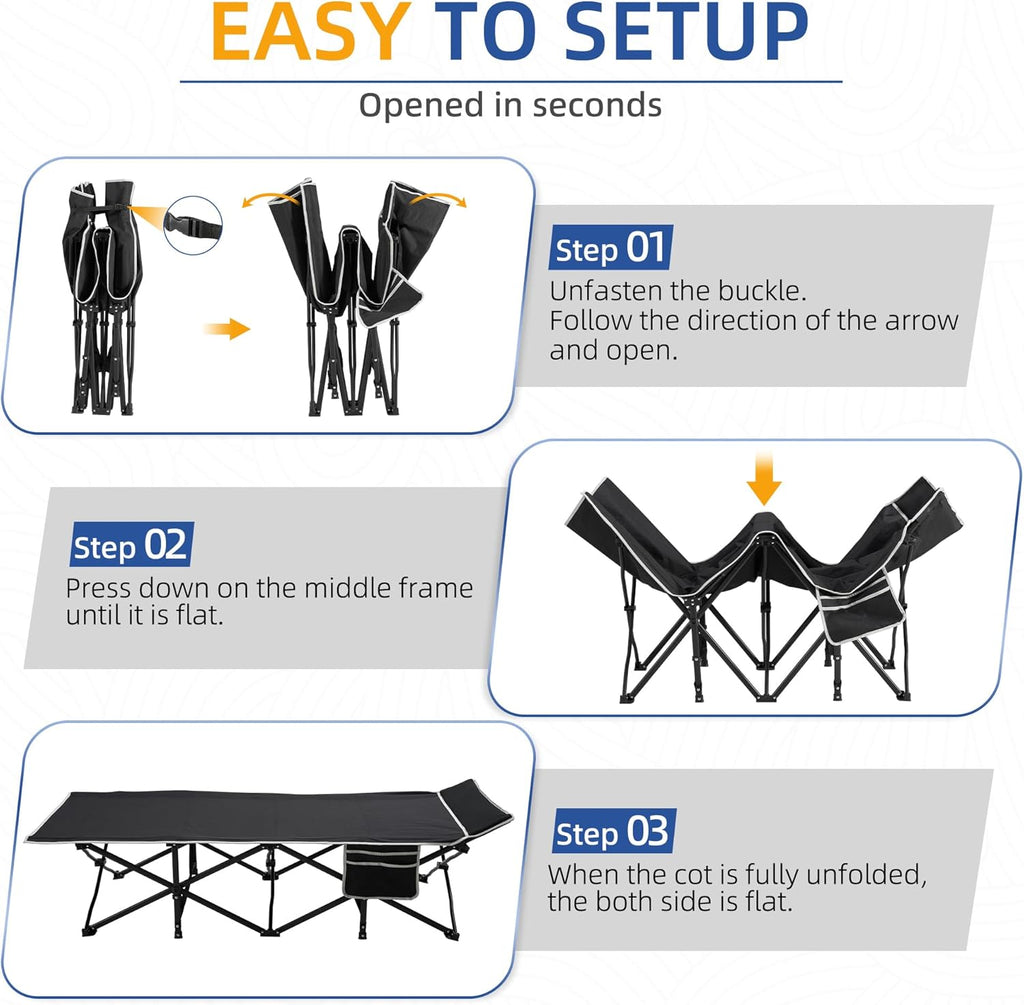 EASY TO SETUP

Opened in seconds

Step 01

Unfasten the buckle.
Follow the direction of the arrow and open.

Step 02

Press down on the middle frame until it is flat.

Step 03

When the cot is fully unfolded, the both side is flat.