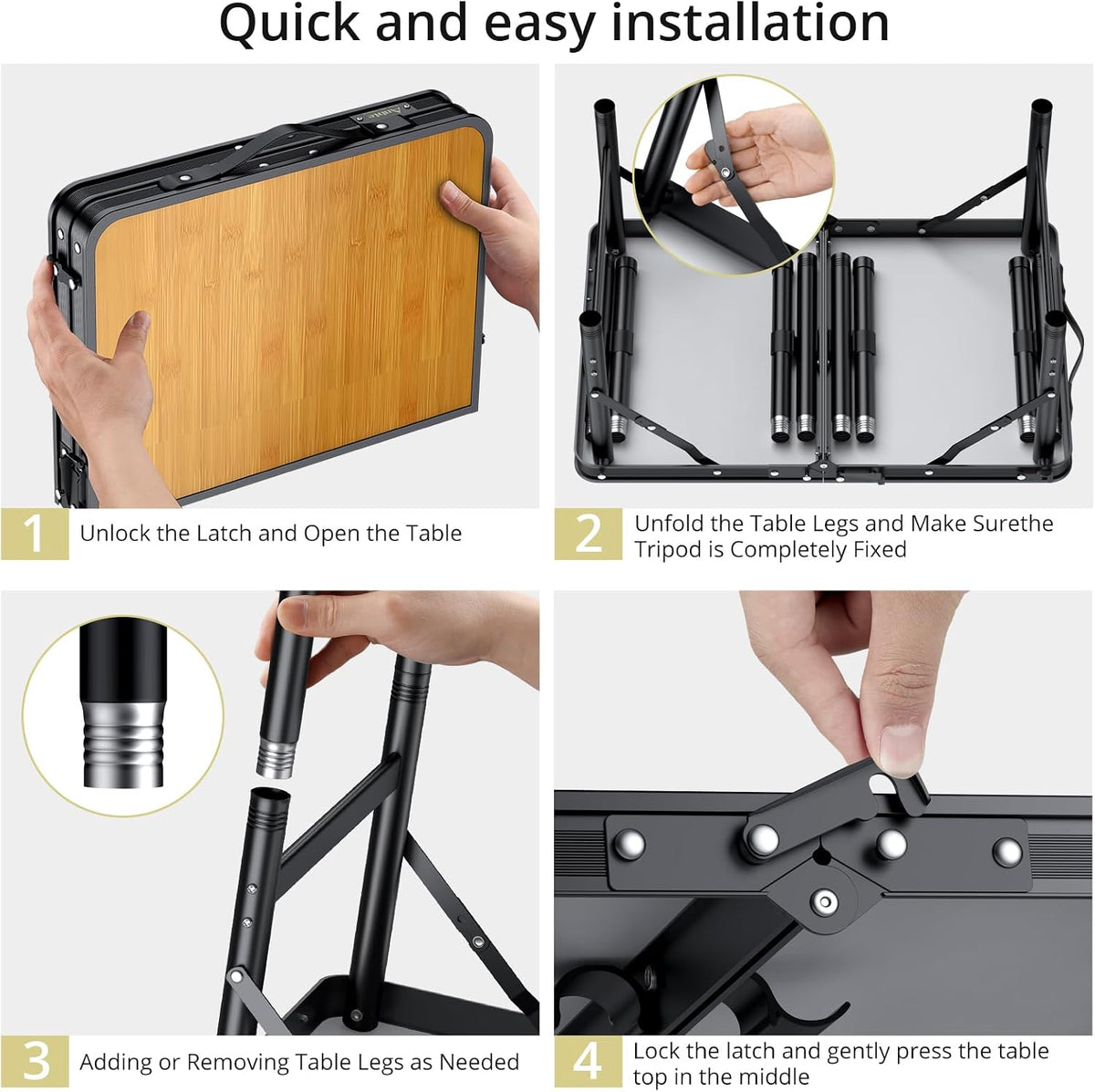 Quick and easy installation

1 Unlock the Latch and Open the Table

2 Unfold the Table Legs and Make Surethe Tripod is Completely Fixed

3 Adding or Removing Table Legs as Needed

4 Lock the latch and gently press the table top in the middle