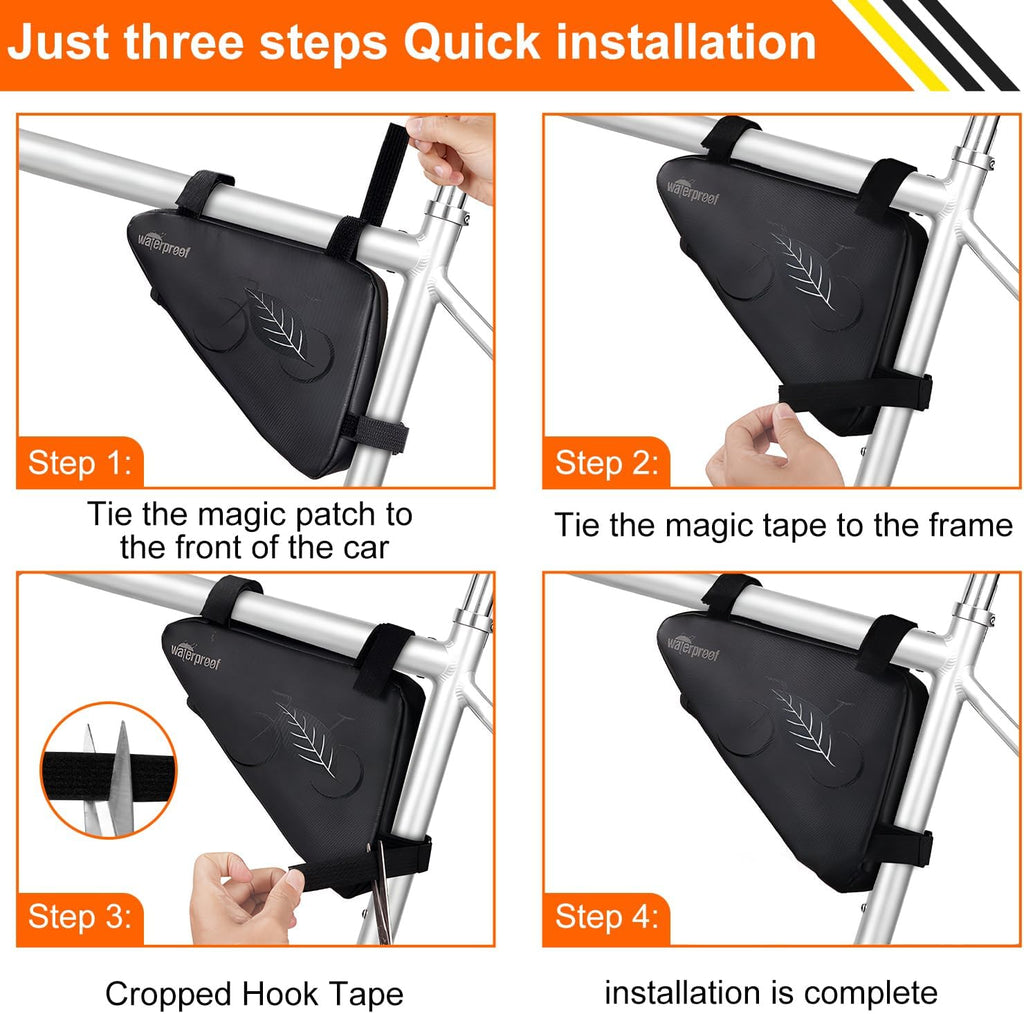 Just three steps Quick installation

waterproof

Step 1:

Tie the magic patch to the front of the car

waterproof

Step 2:

Tie the magic tape to the frame

waterproof

Step 3:

Cropped Hook Tape

waterproof

Step 4:

installation is complete