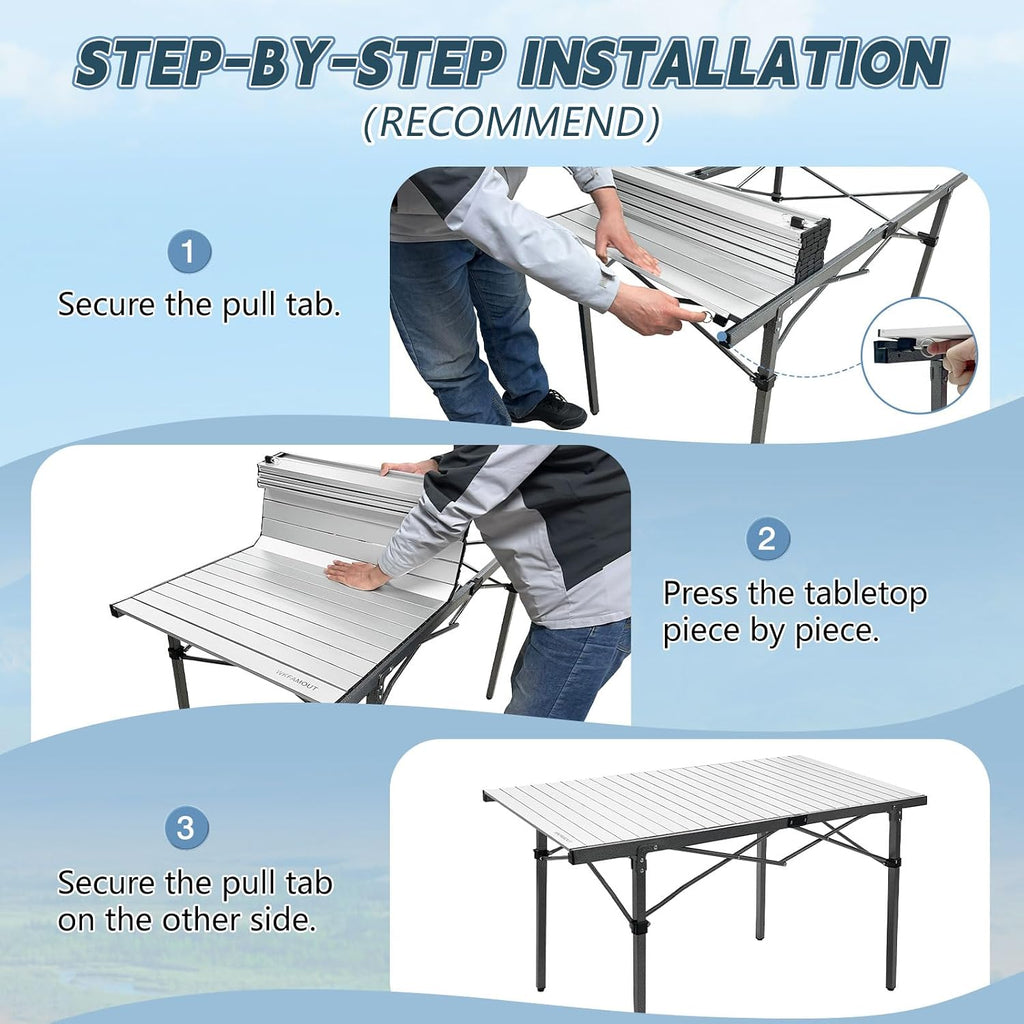 STEP-BY-STEP INSTALLATION
(RECOMMEND)

1
Secure the pull tab.

2
Press the tabletop piece by piece.

3
Secure the pull tab on the other side.