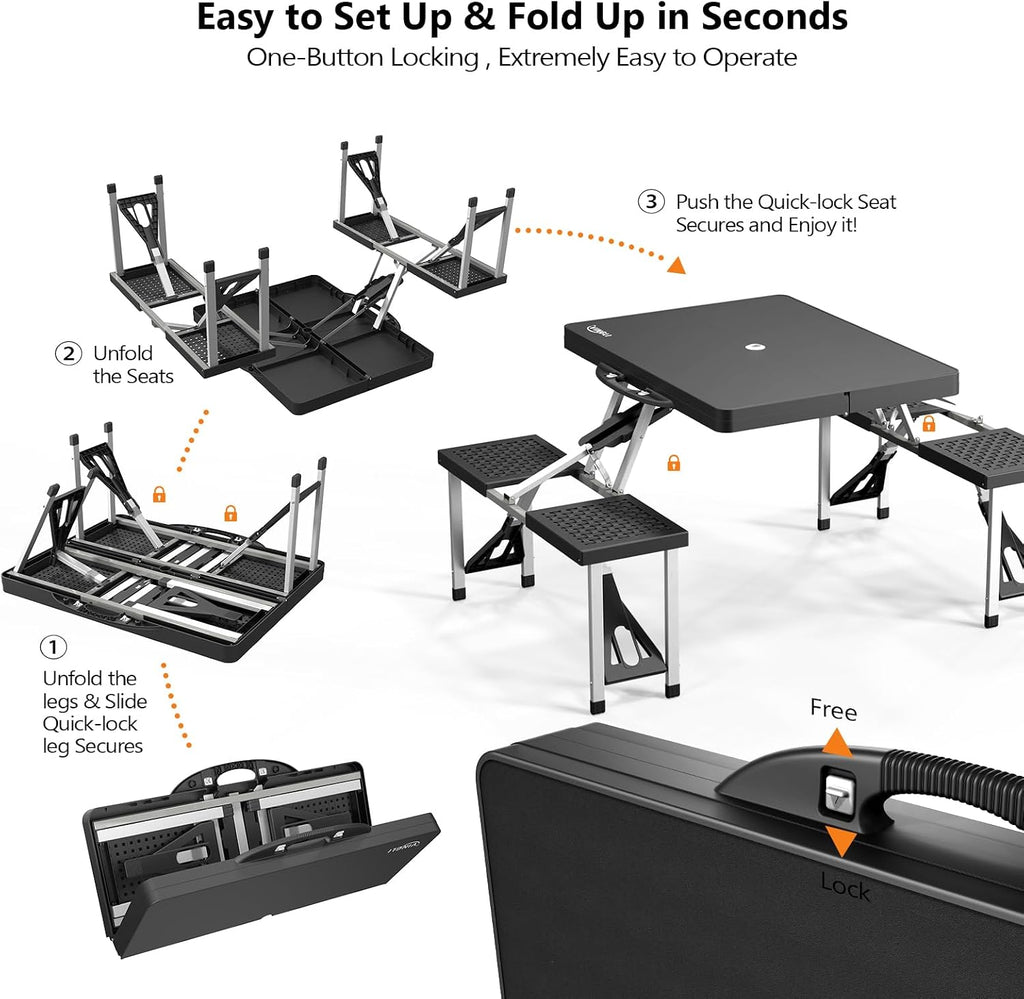 Easy to Set Up & Fold Up in Seconds

One-Button Locking , Extremely Easy to Operate

③ Push the Quick-lock Seat Secures and Enjoy it!

② Unfold the Seats

① Unfold the legs & Slide Quick-lock leg Secures

Free

Lock