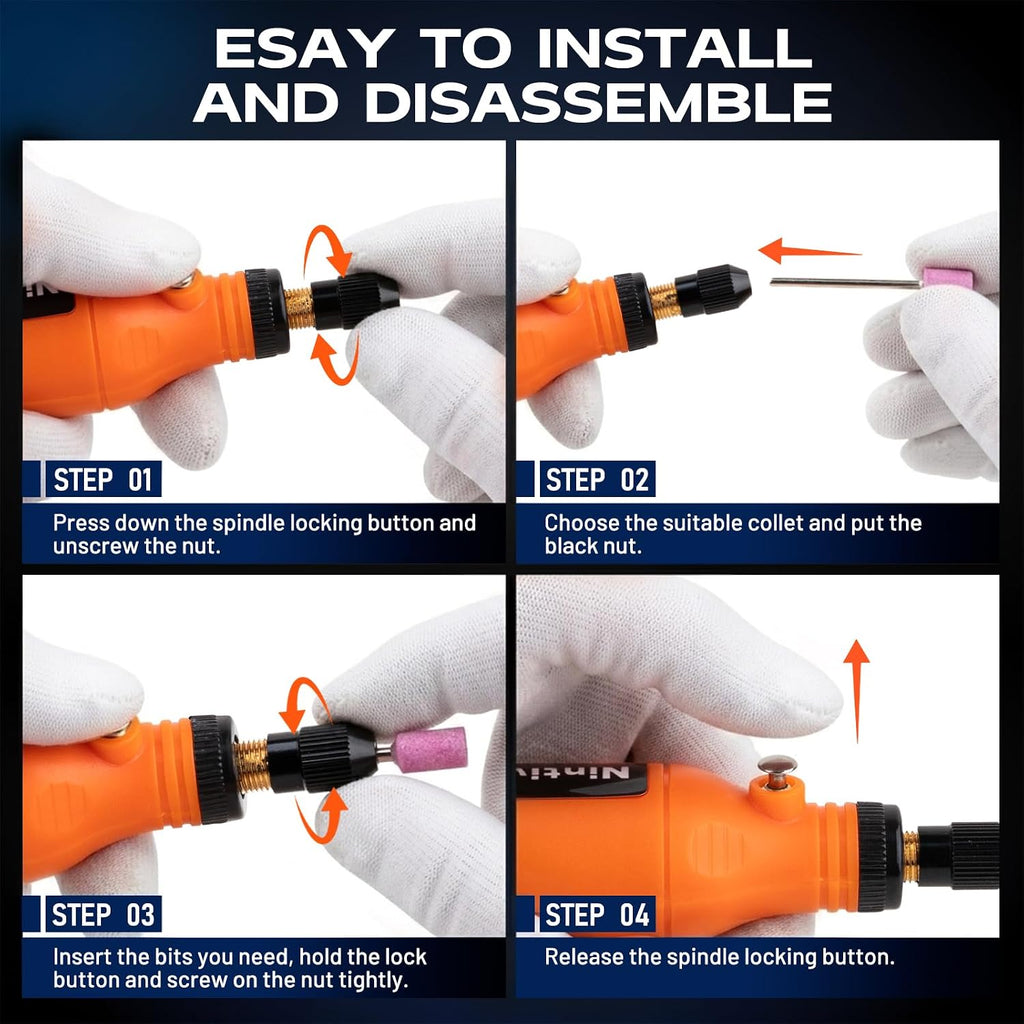 ESAY TO INSTALL AND DISASSEMBLE

STEP 01

Press down the spindle locking button and unscrew the nut.

STEP 02

Choose the suitable collet and put the black nut.

STEP 03

Insert the bits you need, hold the lock button and screw on the nut tightly.

Nintiv

STEP 04

Release the spindle locking button.