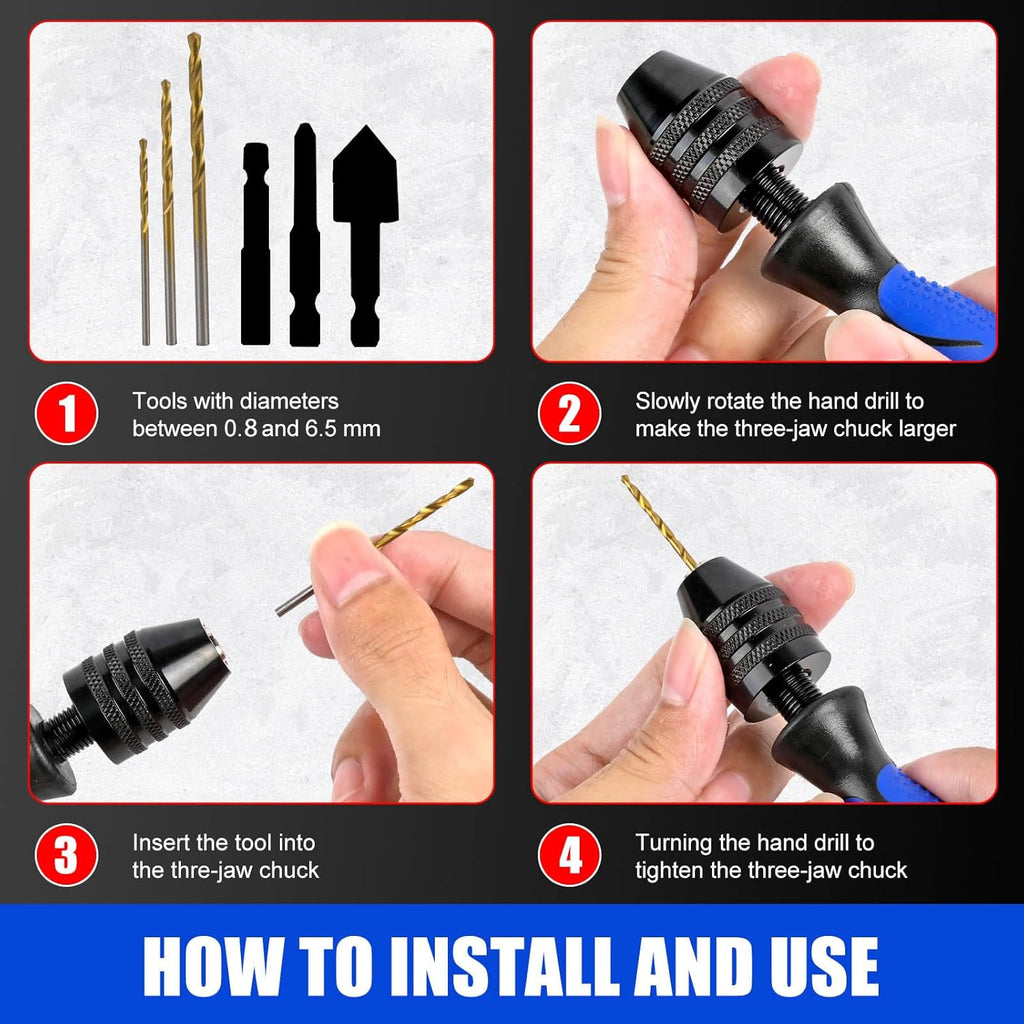 1
Tools with diameters between 0.8 and 6.5 mm

2
Slowly rotate the hand drill to make the three-jaw chuck larger

3
Insert the tool into the thre-jaw chuck

4
Turning the hand drill to tighten the three-jaw chuck

HOW TO INSTALL AND USE