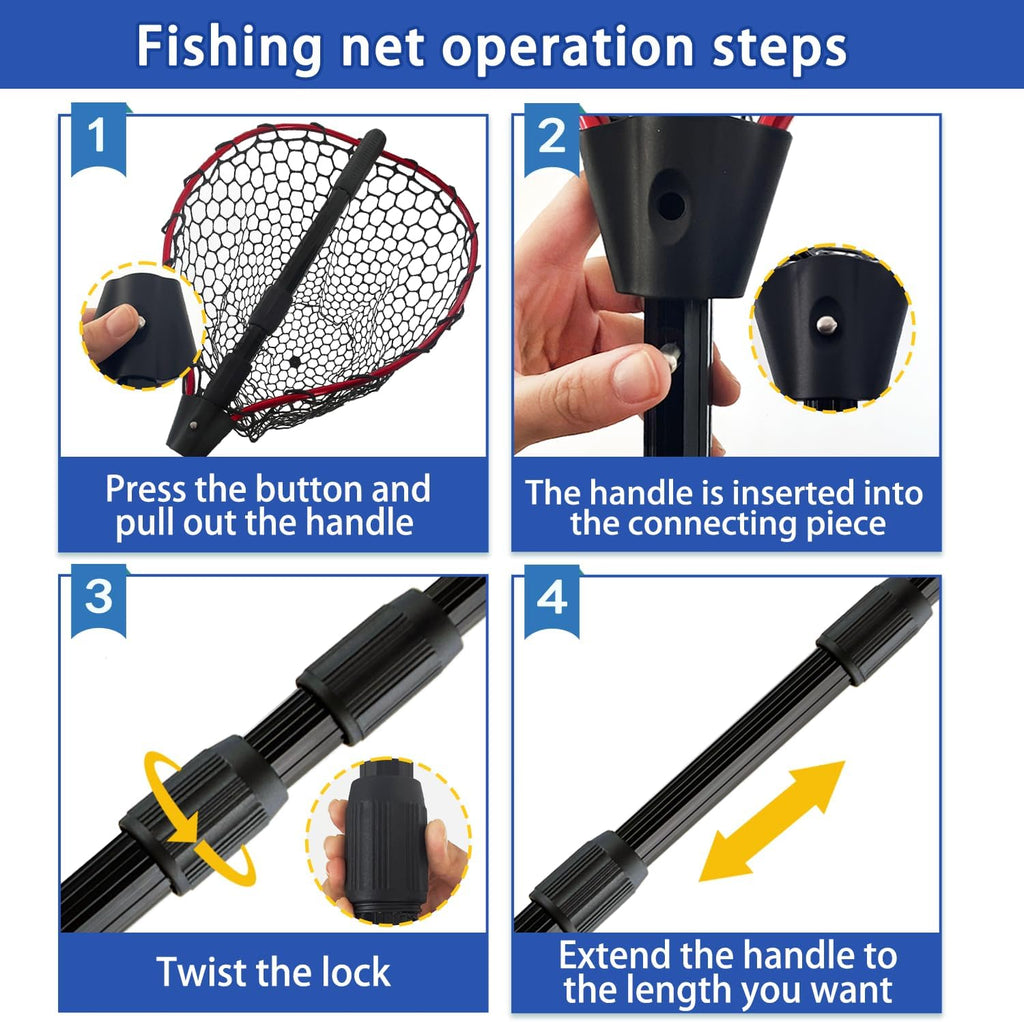 Fishing net operation steps

1

Press the button and pull out the handle

2

The handle is inserted into the connecting piece

3

Twist the lock

4

Extend the handle to the length you want