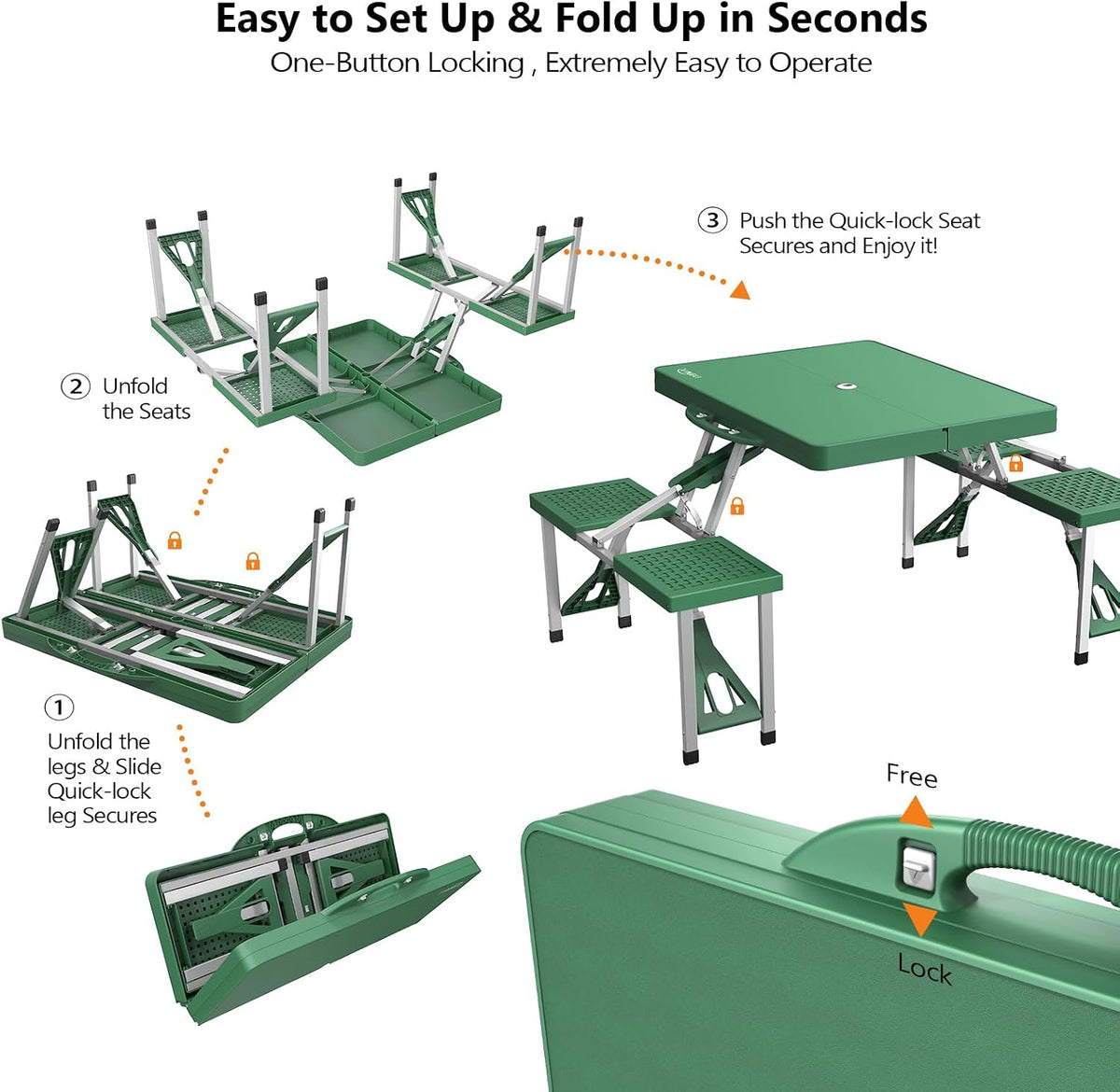 Easy to Set Up & Fold Up in Seconds

One-Button Locking , Extremely Easy to Operate

③ Push the Quick-lock Seat Secures and Enjoy it!

② Unfold the Seats

① Unfold the legs & Slide Quick-lock leg Secures

Free

Lock