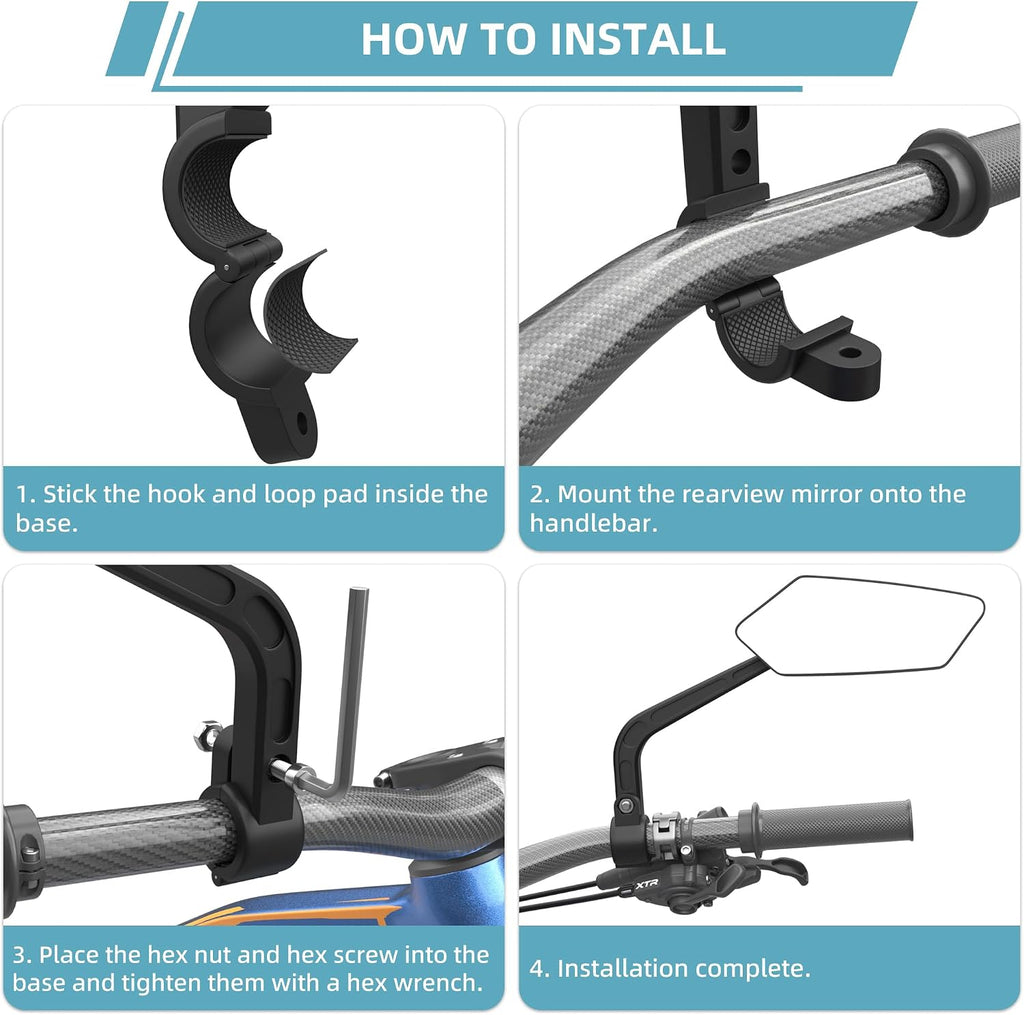 HOW TO INSTALL

1. Stick the hook and loop pad inside the base.

2. Mount the rearview mirror onto the handlebar.

3. Place the hex nut and hex screw into the base and tighten them with a hex wrench.

XTR

4. Installation complete.