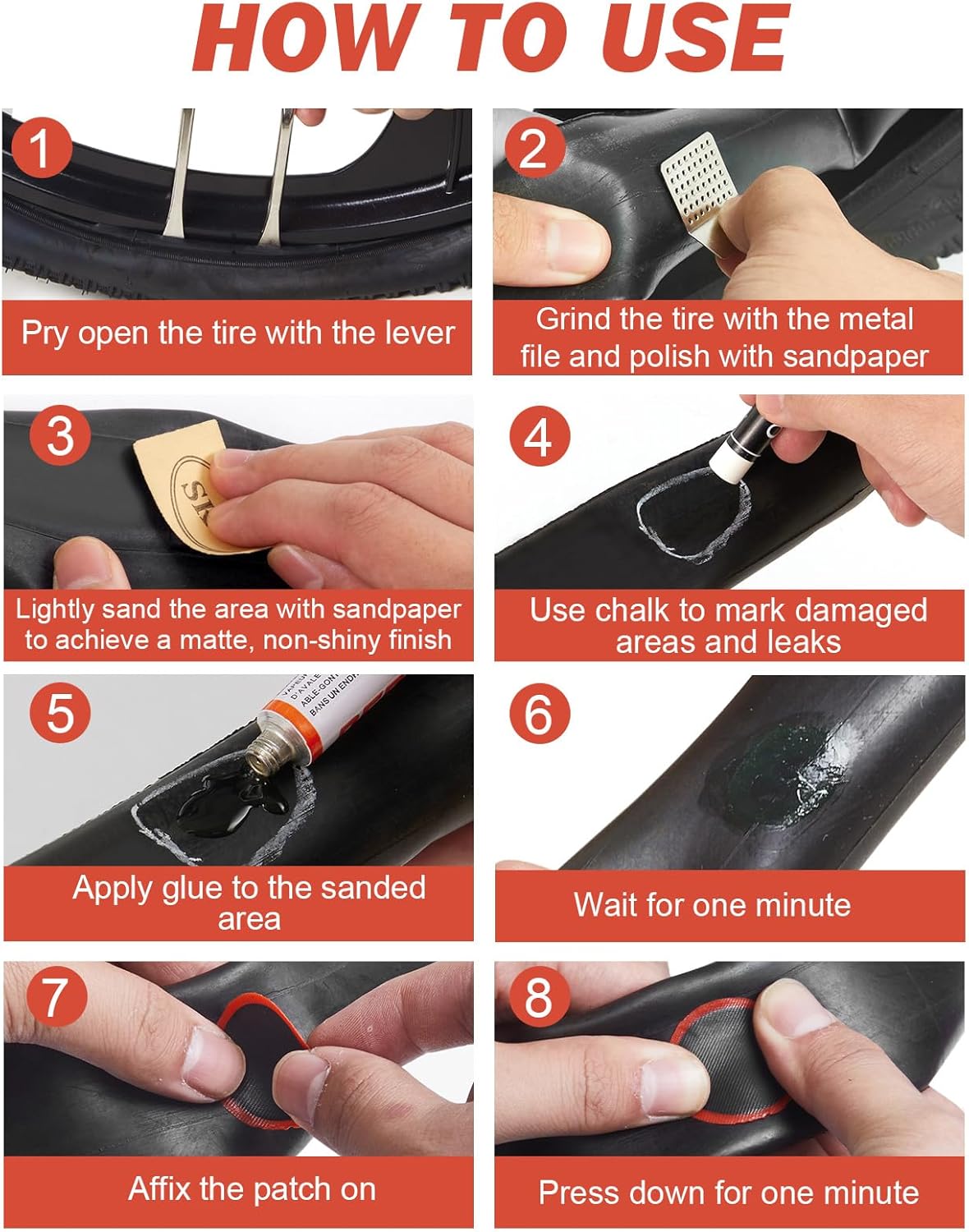 HOW TO USE

1

Pry open the tire with the lever

2

Grind the tire with the metal file and polish with sandpaper

3

Lightly sand the area with sandpaper to achieve a matte, non-shiny finish

4

Use chalk to mark damaged areas and leaks

5

Apply glue to the sanded area

6

Wait for one minute

7

Affix the patch on

8

Press down for one minute