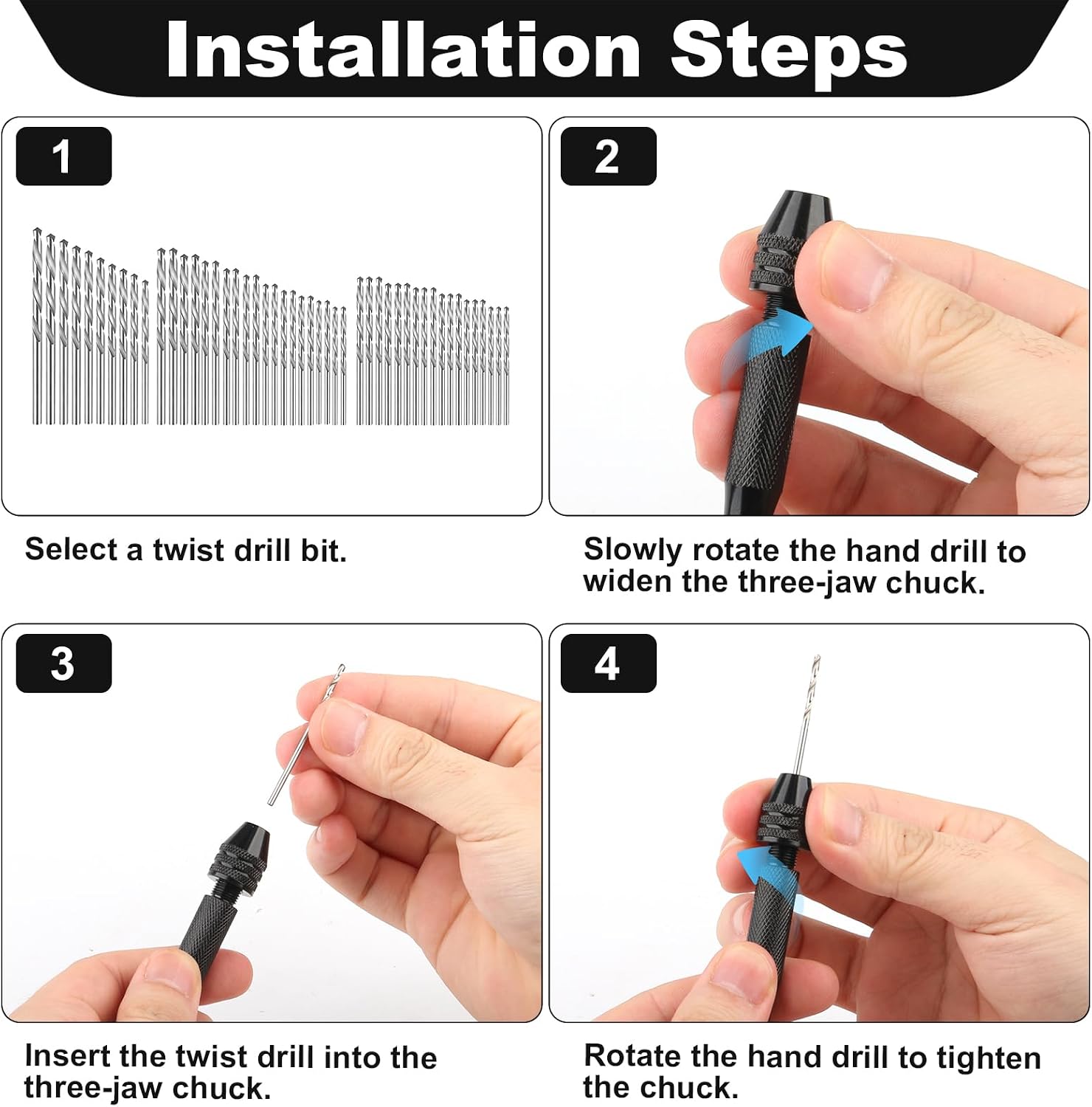 Installation Steps

1

Select a twist drill bit.

2

Slowly rotate the hand drill to widen the three-jaw chuck.

3

Insert the twist drill into the three-jaw chuck.

4

Rotate the hand drill to tighten the chuck.