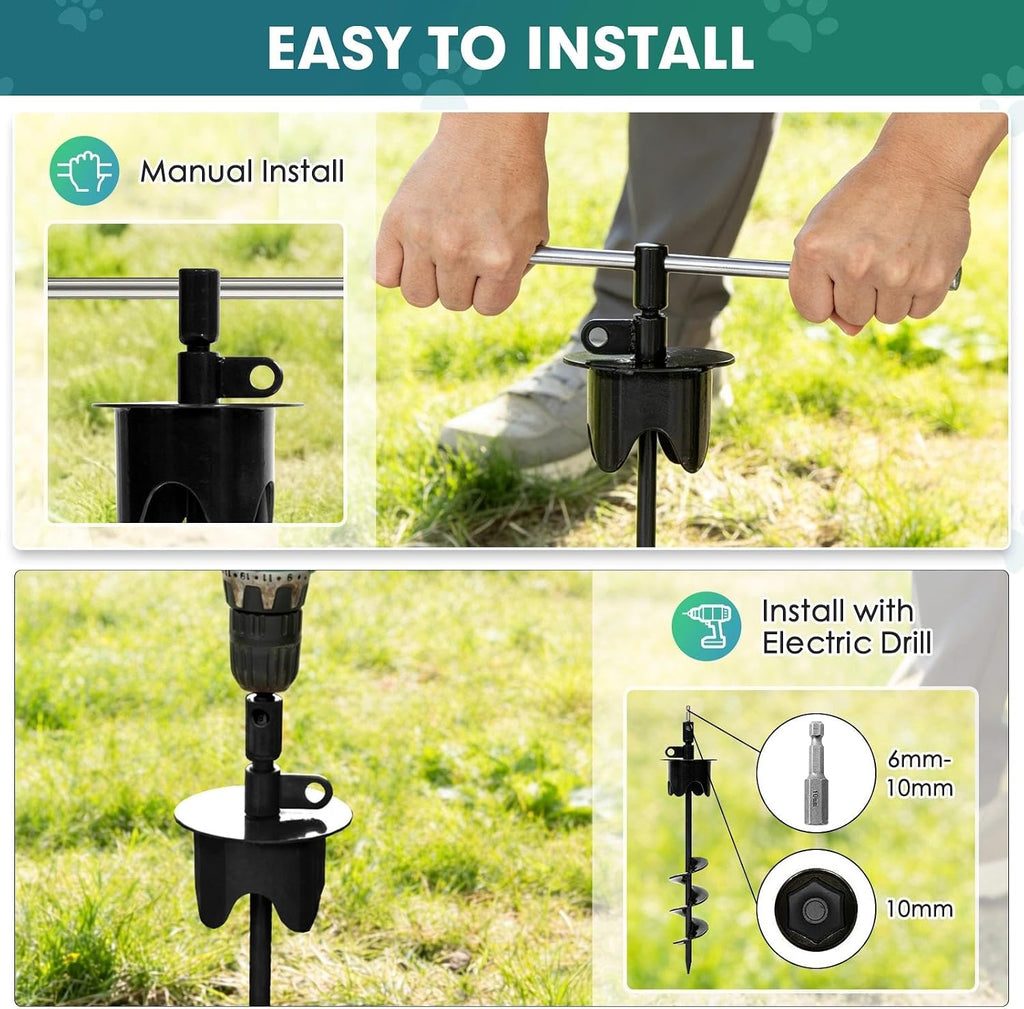 EASY TO INSTALL

Manual Install

Install with Electric Drill

6mm-10mm

10mm