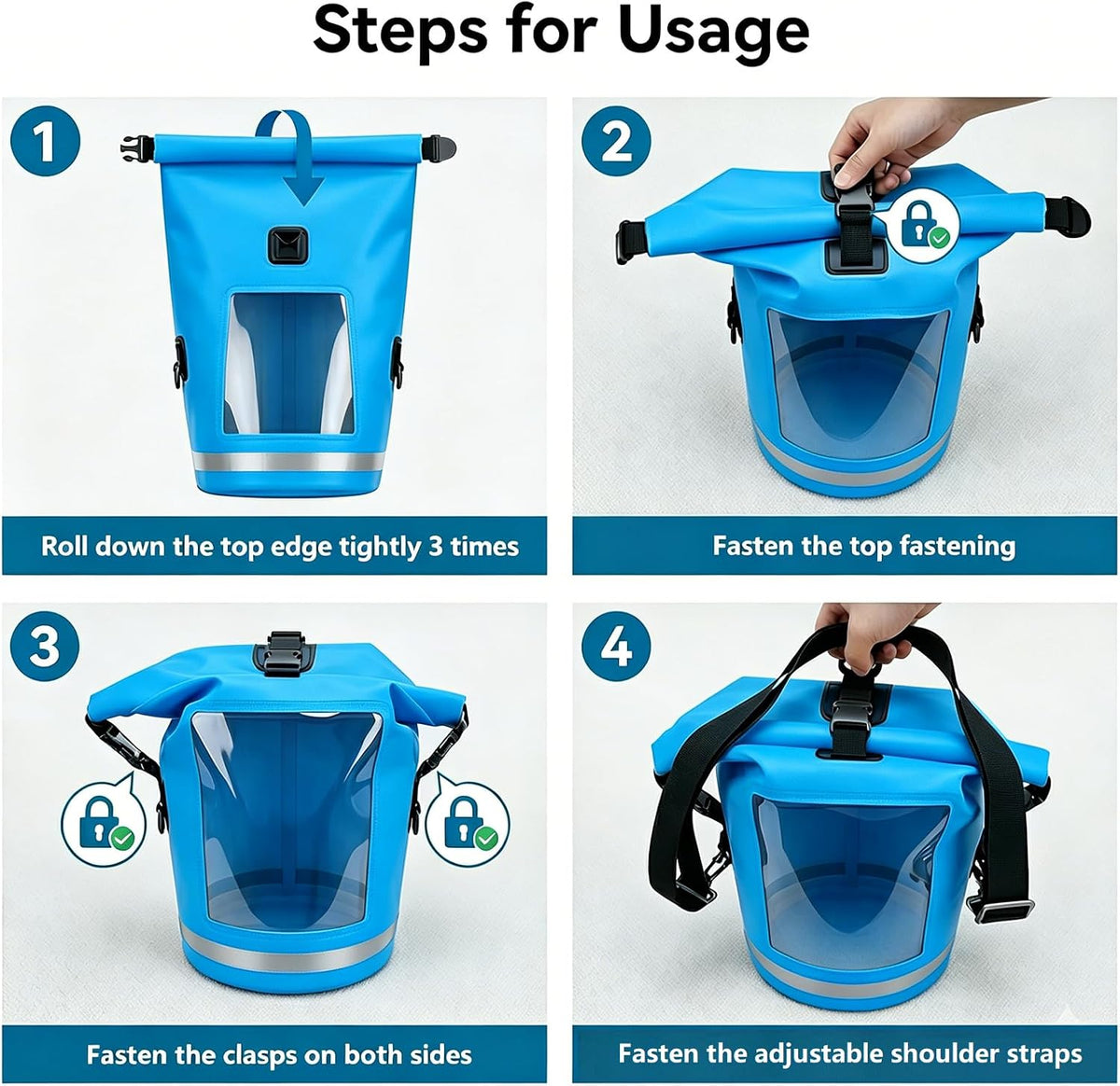 Steps for Usage

1

Roll down the top edge tightly 3 times

2

Fasten the top fastening

3

Fasten the clasps on both sides

4

Fasten the adjustable shoulder straps