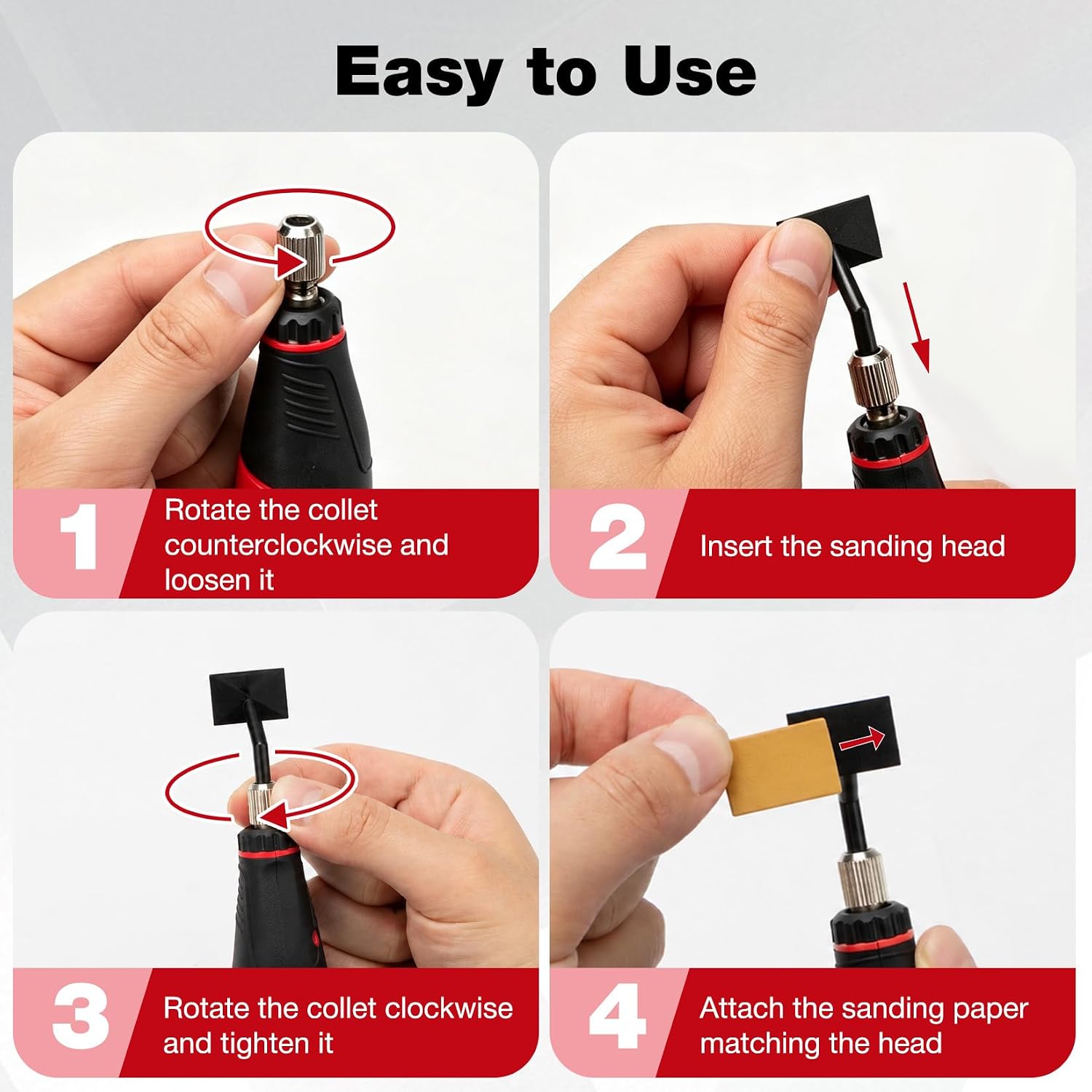 Easy to Use

1 Rotate the collet counterclockwise and loosen it

2 Insert the sanding head

3 Rotate the collet clockwise and tighten it

4 Attach the sanding paper matching the head