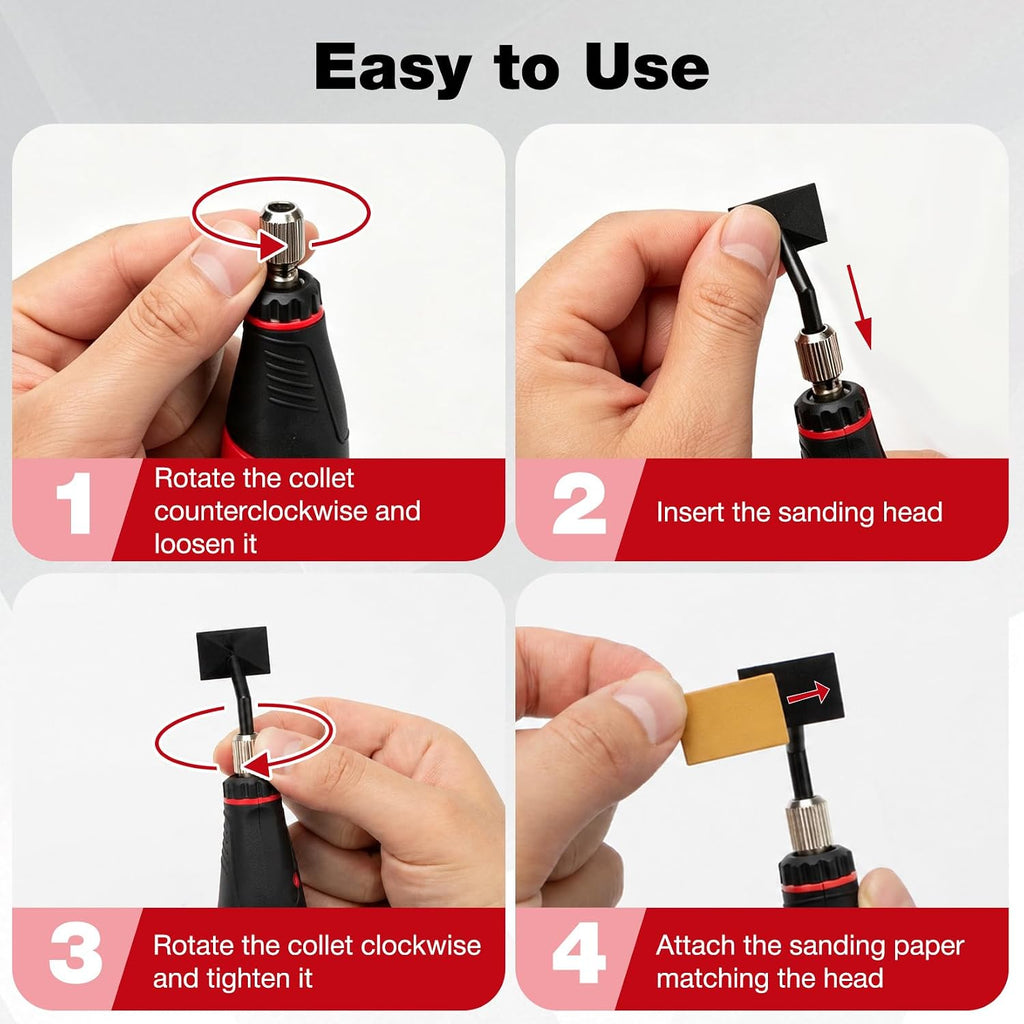 Easy to Use

1 Rotate the collet counterclockwise and loosen it

2 Insert the sanding head

3 Rotate the collet clockwise and tighten it

4 Attach the sanding paper matching the head