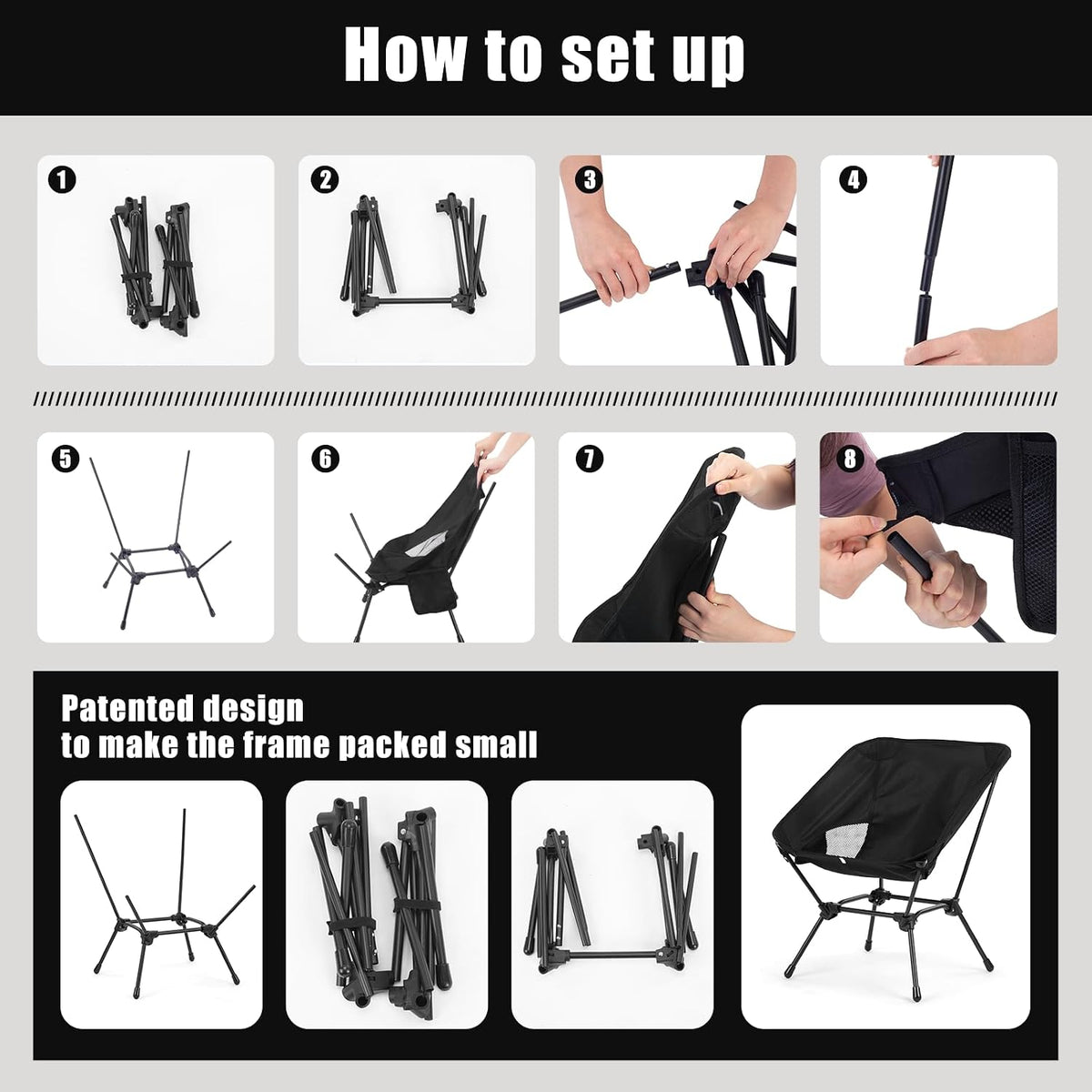 How to set up

1

2

3

4

5

6

7

8

Patented design
to make the frame packed small