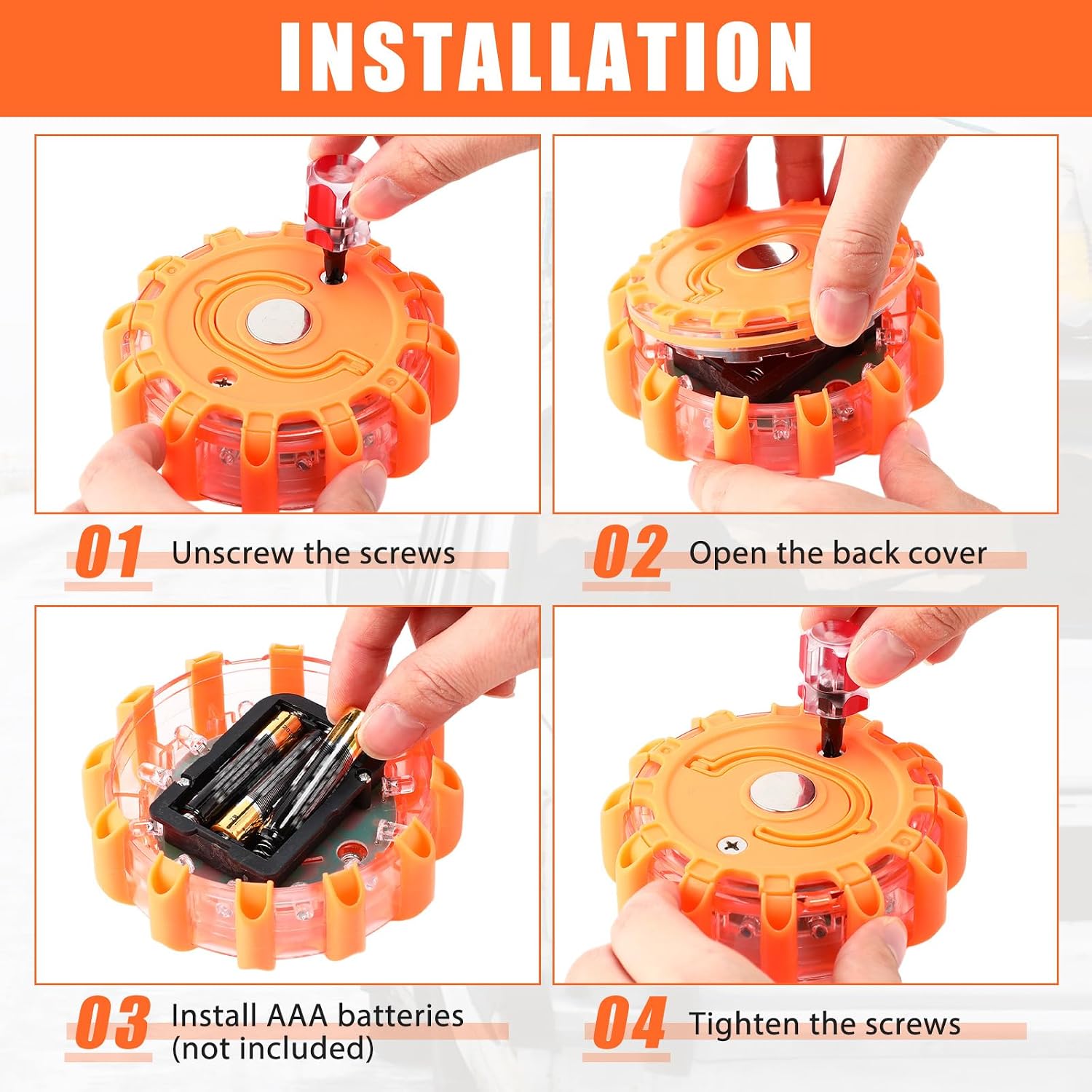 INSTALLATION

01 Unscrew the screws

02 Open the back cover

03 Install AAA batteries (not included)

04 Tighten the screws