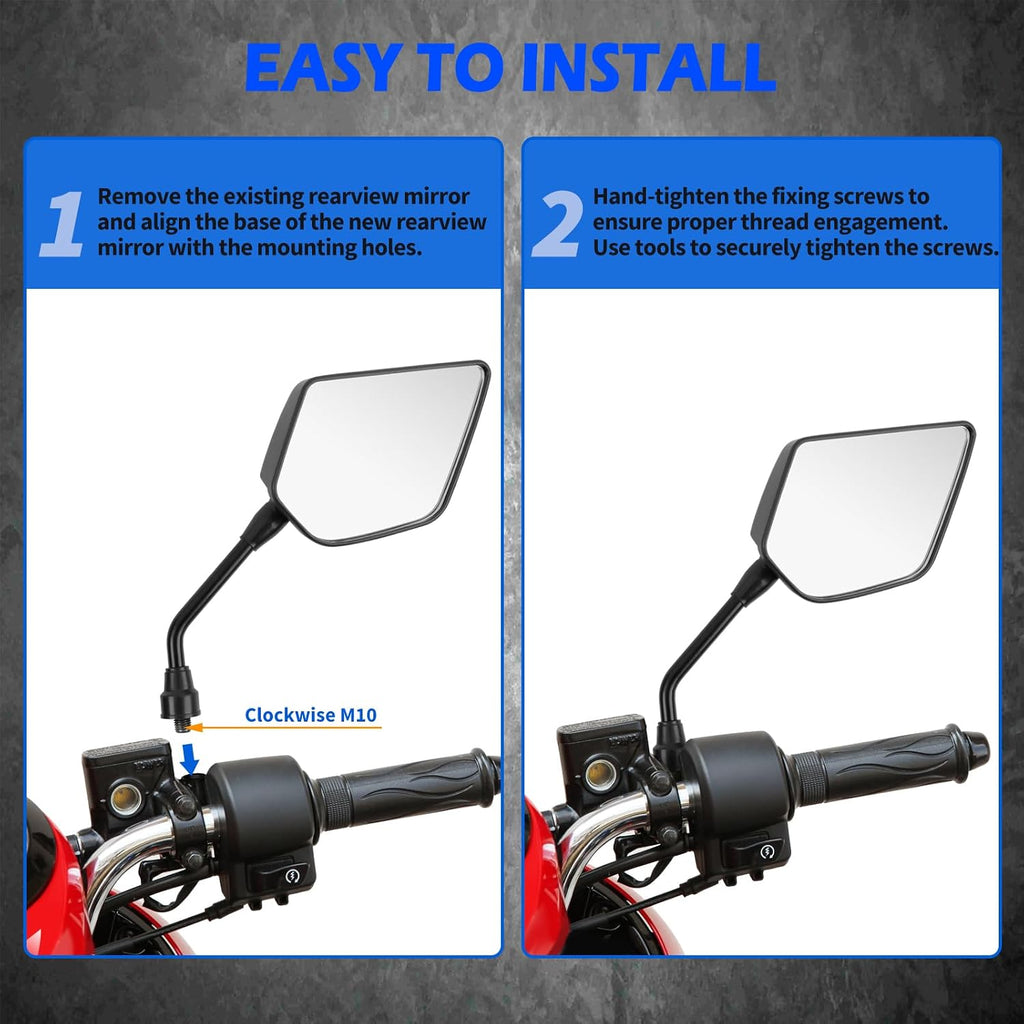 EASY TO INSTALL

1 Remove the existing rearview mirror and align the base of the new rearview mirror with the mounting holes.

Clockwise M10

2 Hand-tighten the fixing screws to ensure proper thread engagement. Use tools to securely tighten the screws.